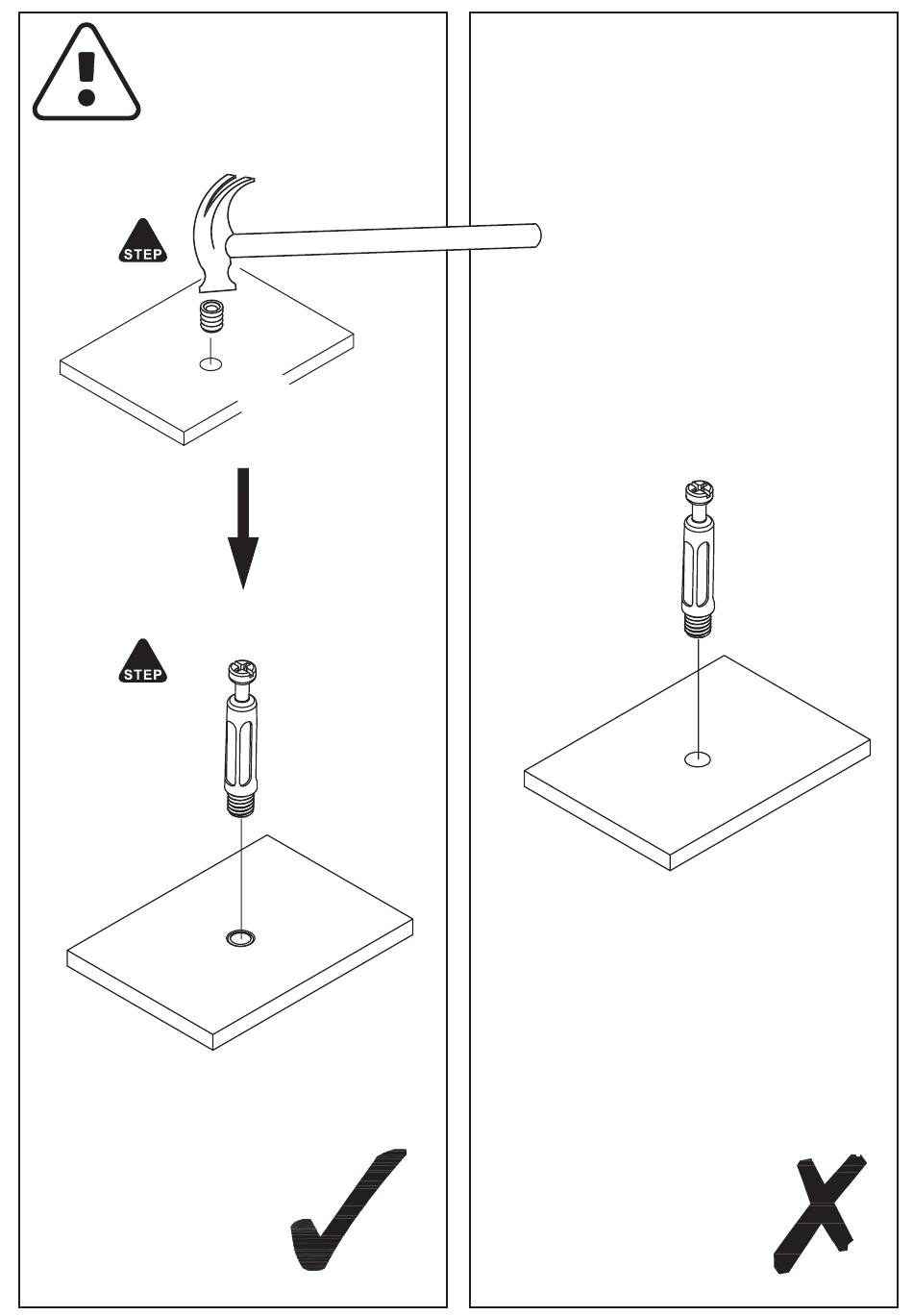 STEP

STEP