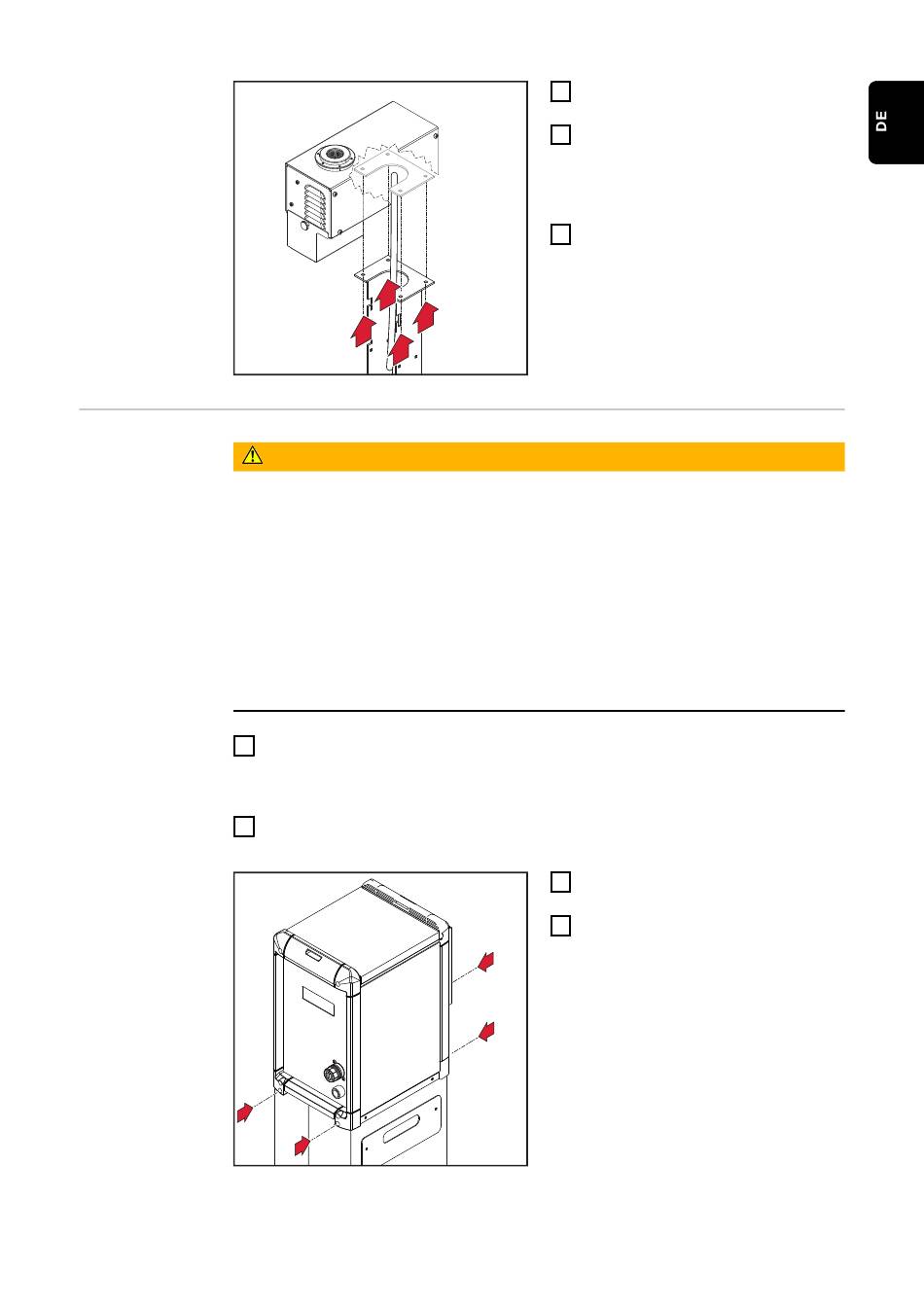 DE