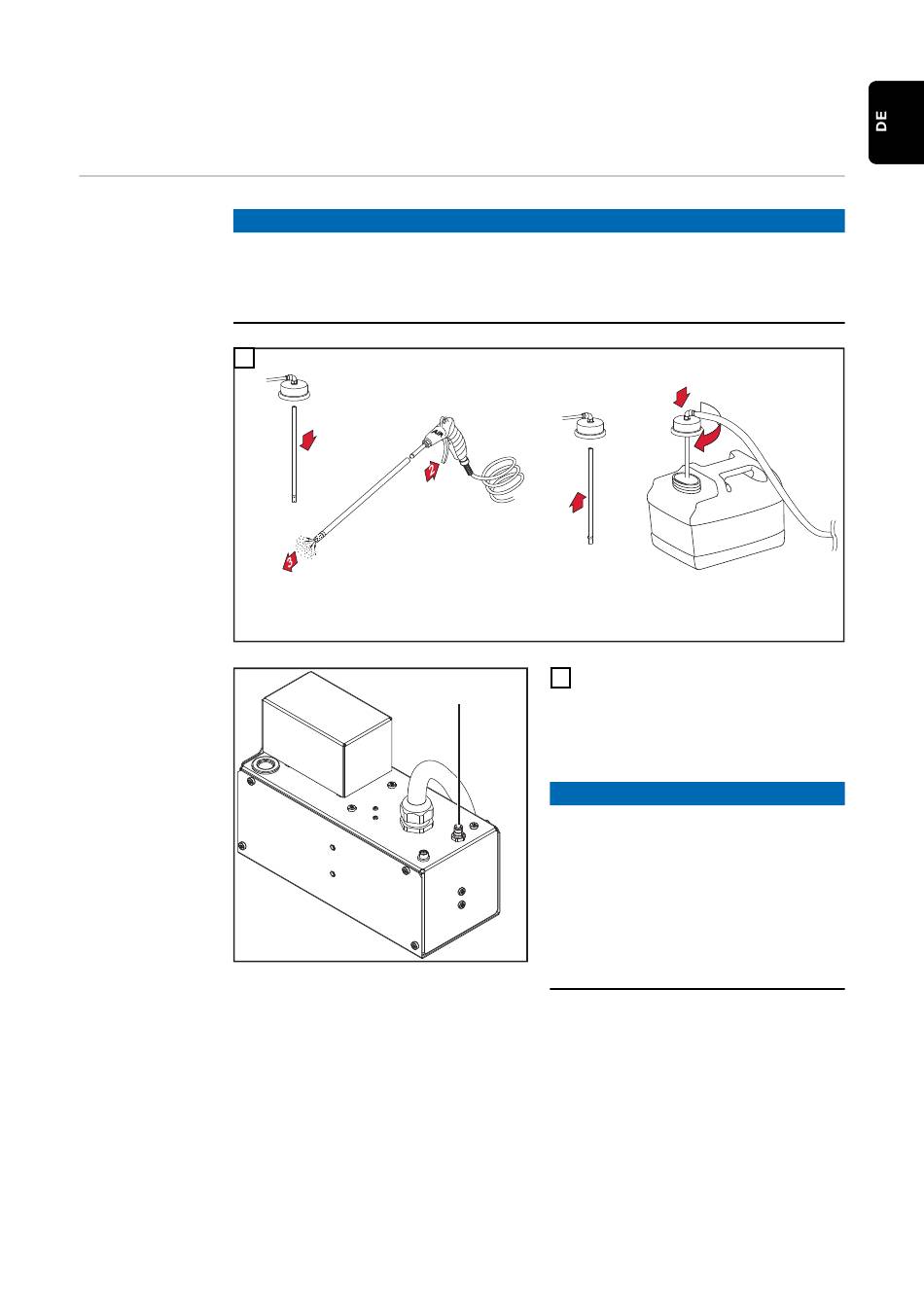 DE

2

3