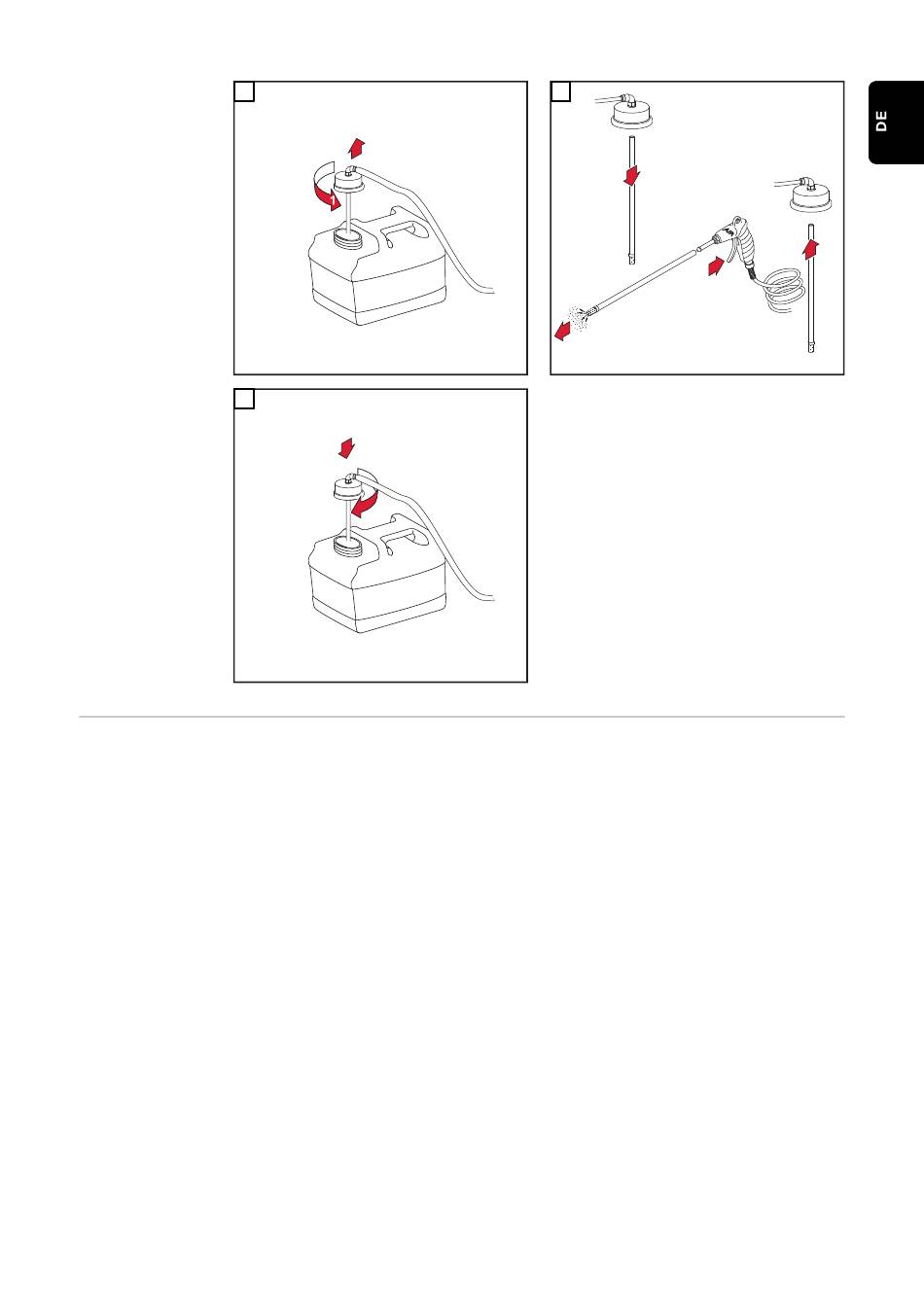 DE