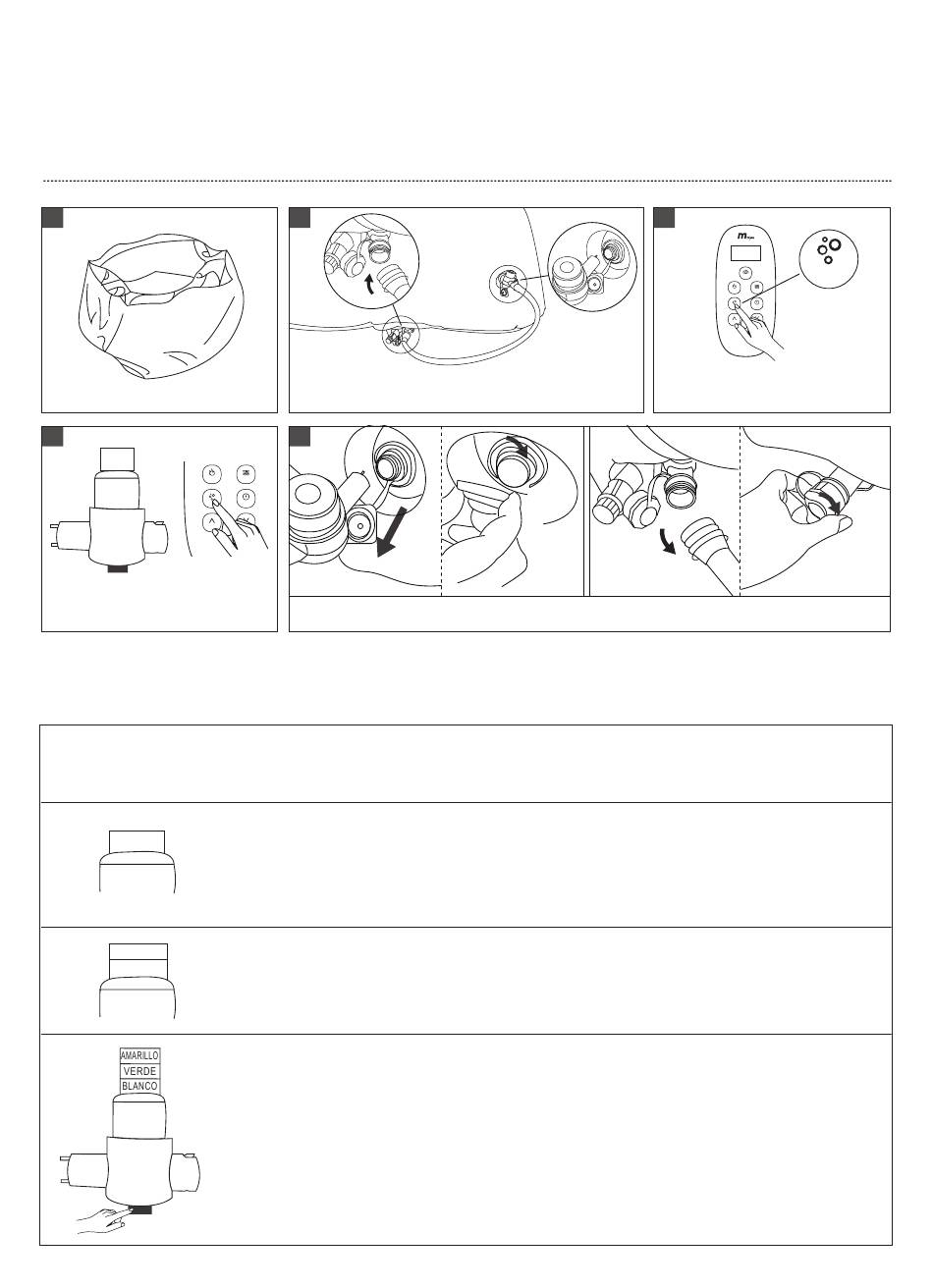 AMARILLO
VERDE
BLANCO