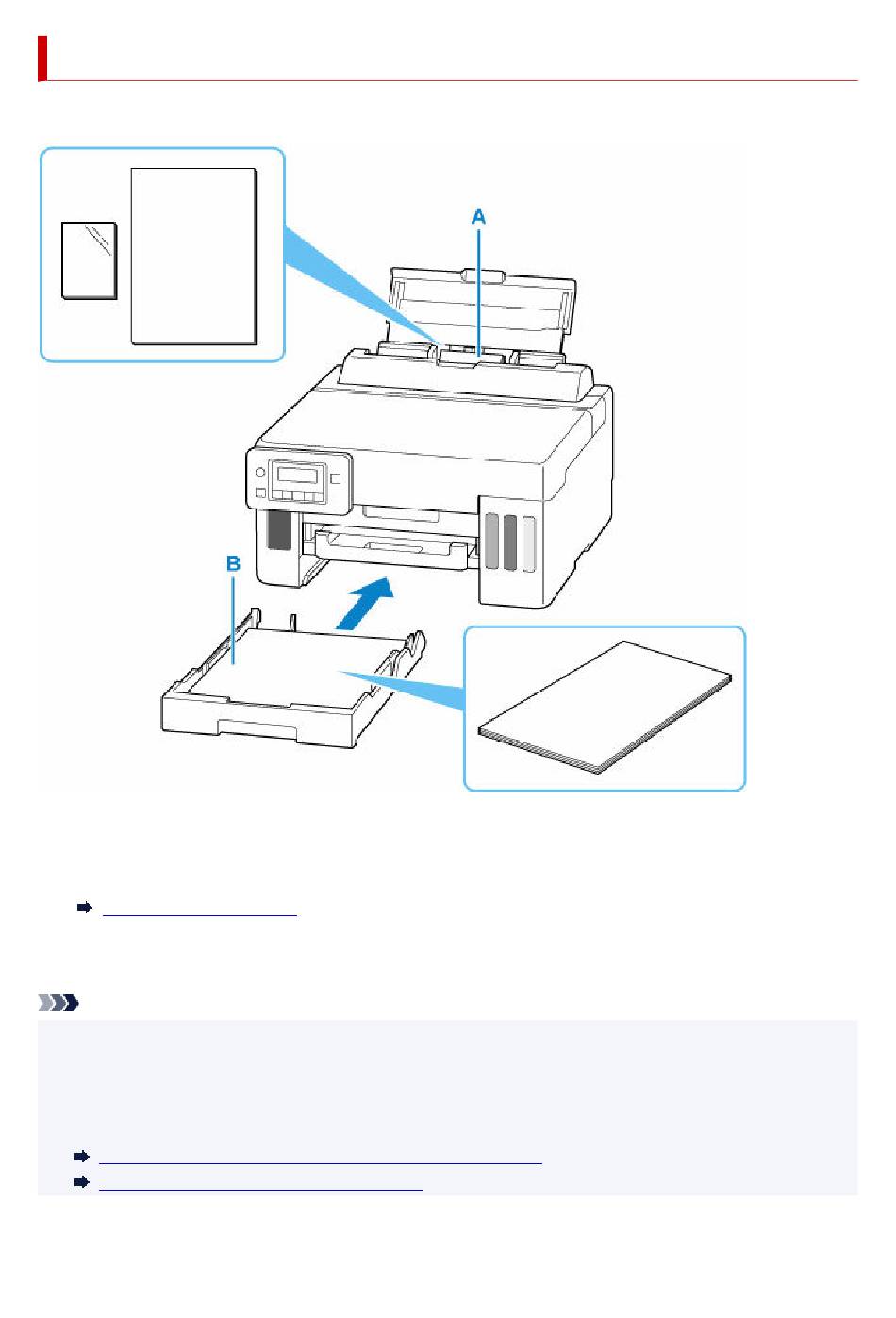 A

B