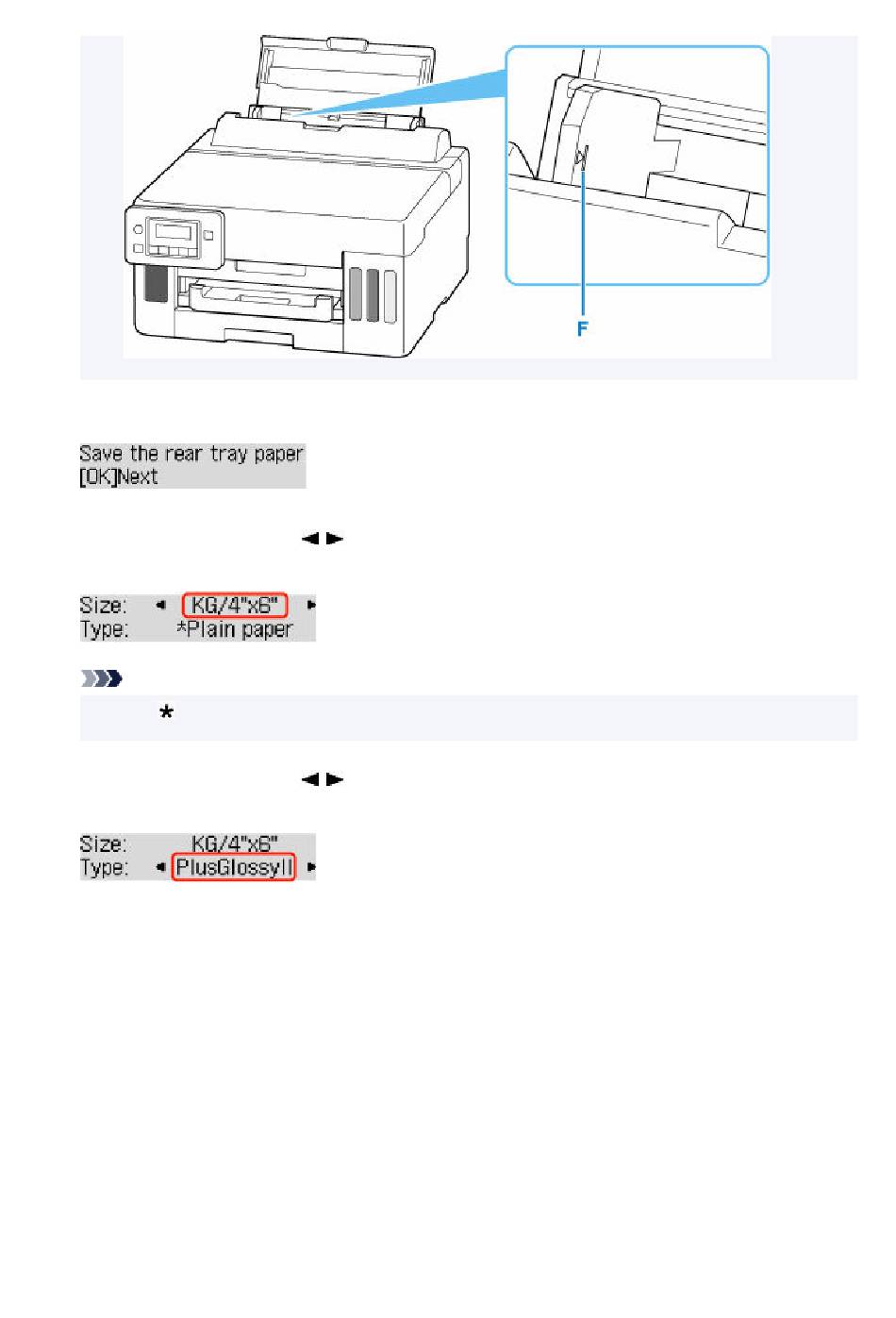 F

Save the rear tray paper
[OK]Next

◄ ►

Size: ◄ KG/4"x6" ►
Type: *Plain paper

*

◄ ►

Size: KG/4"x6"
Type: ◄ PlusGlossyII ►