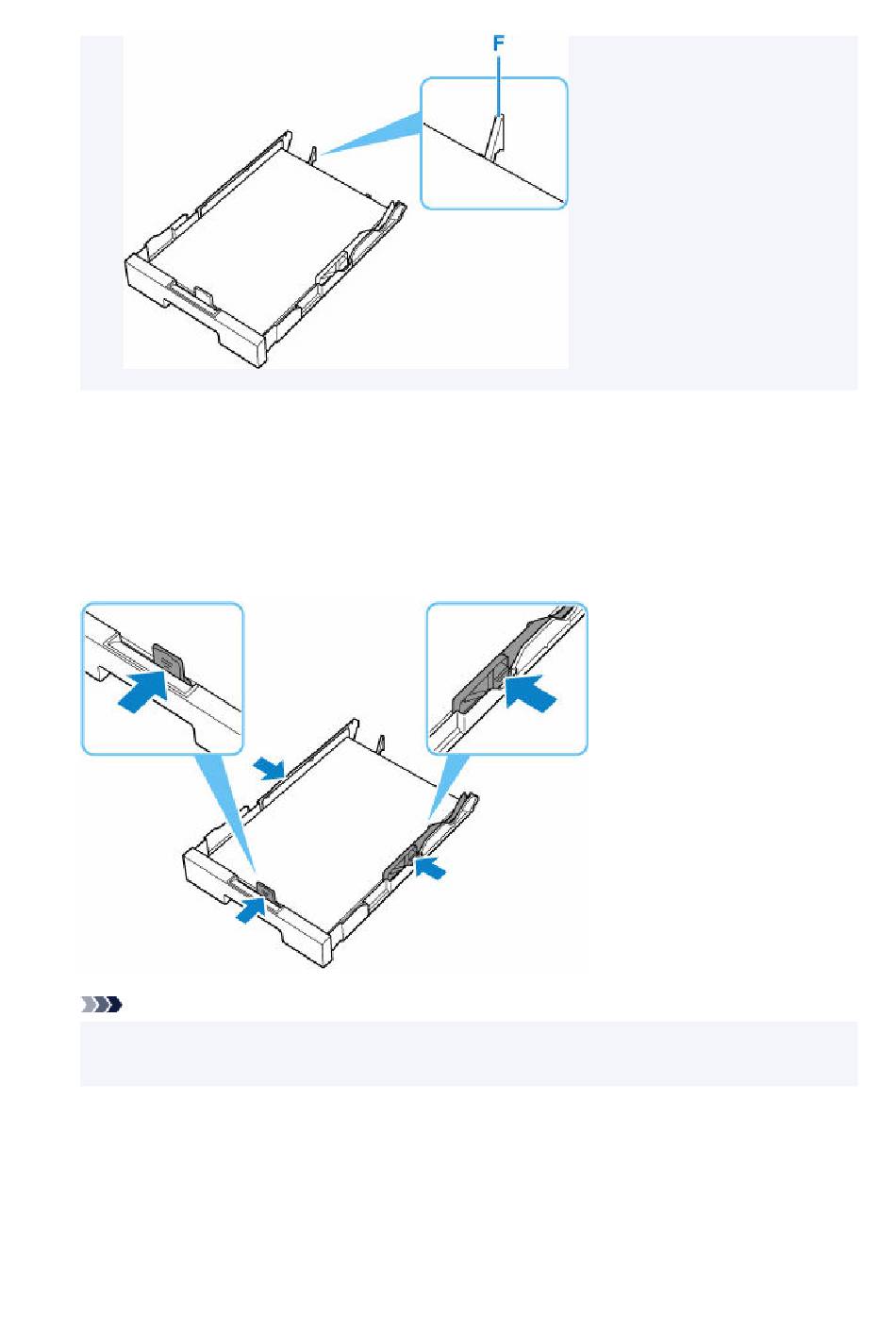 F