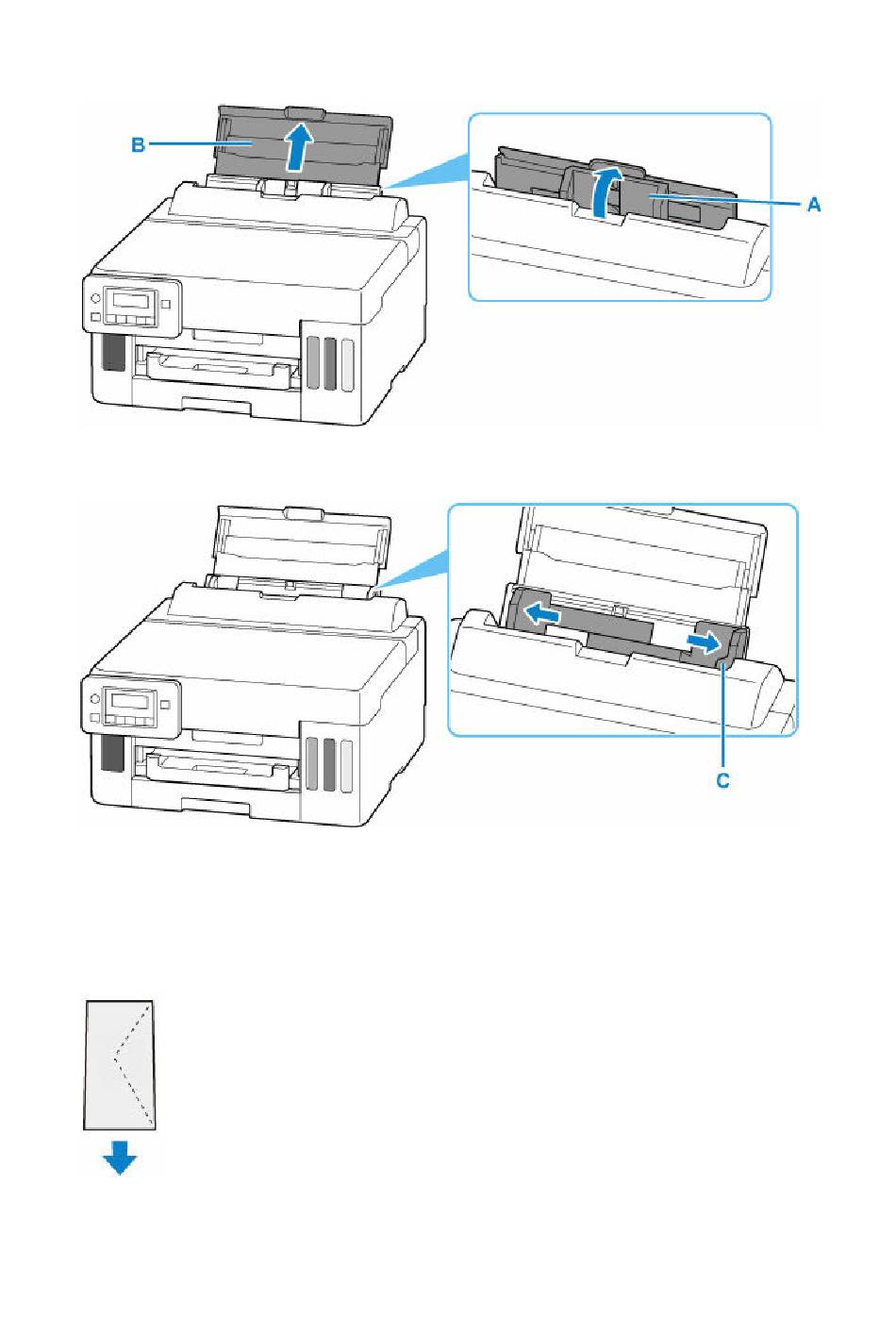 B

A

C