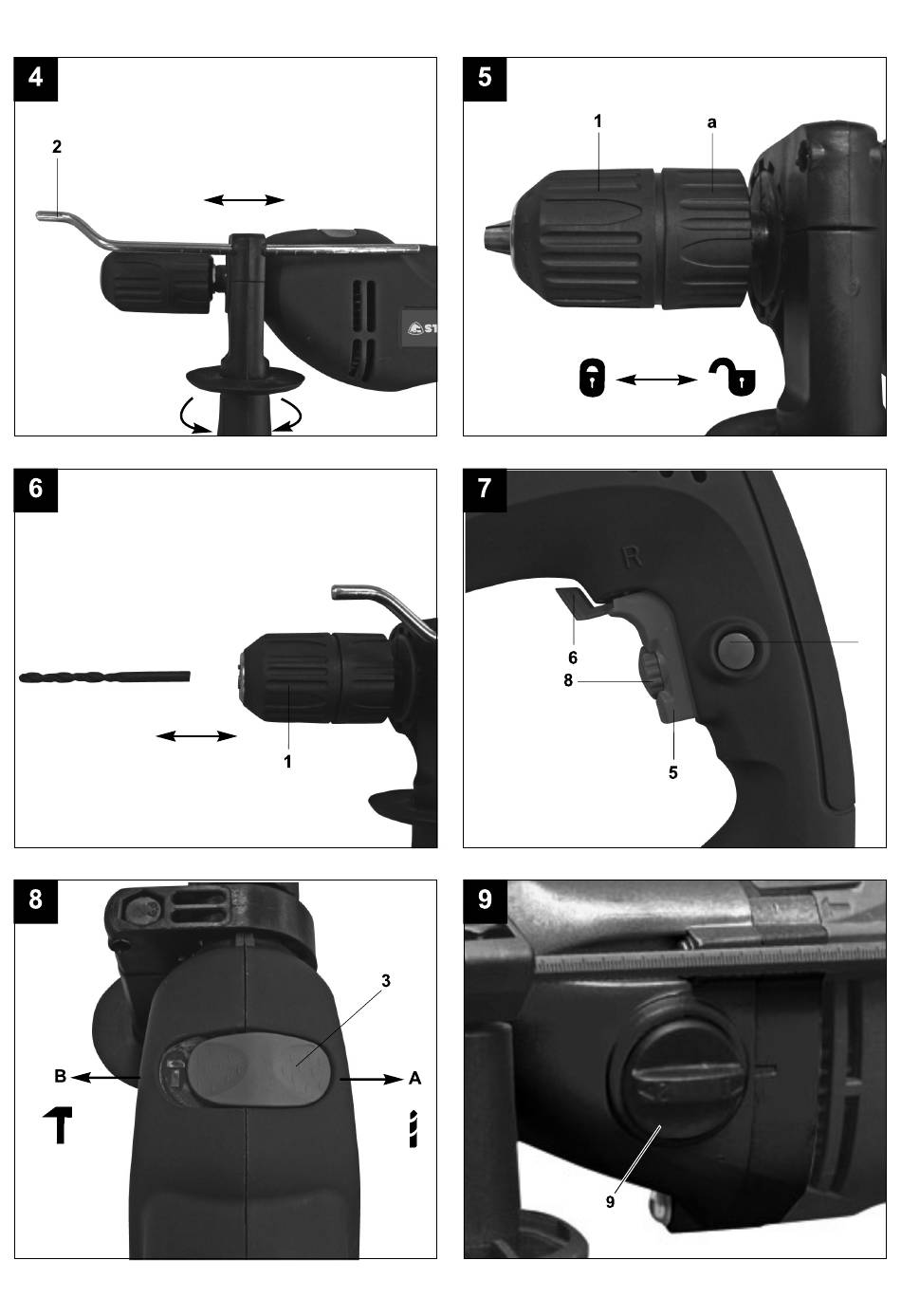 4

2

ST

5

1

a

6

1

7

R

6

8

5

8

3

B

A

9

9