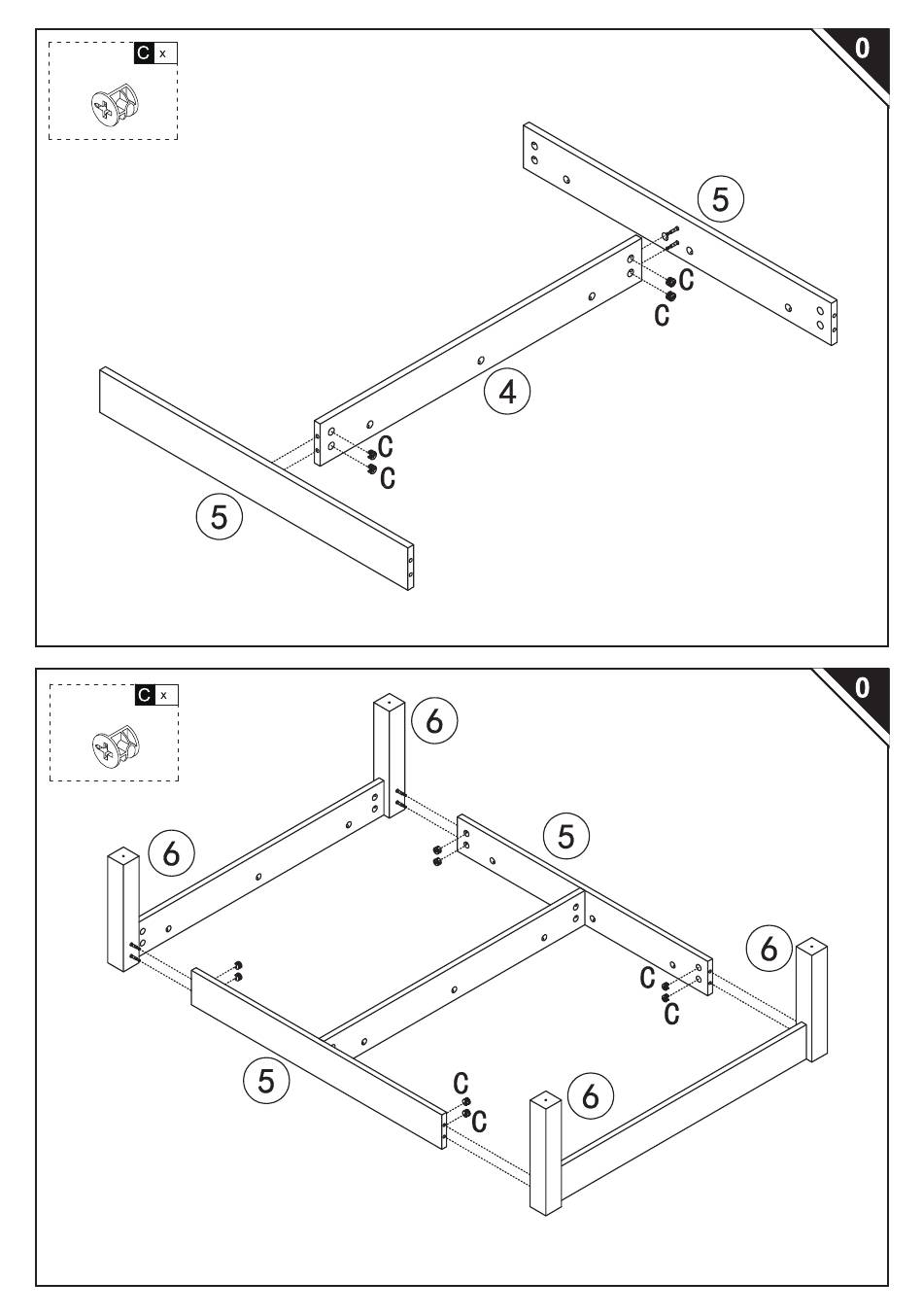 C x

0

5

C

C

4

C

C

5

C x

0

6

6

5

6

C

C

5

C

C

6