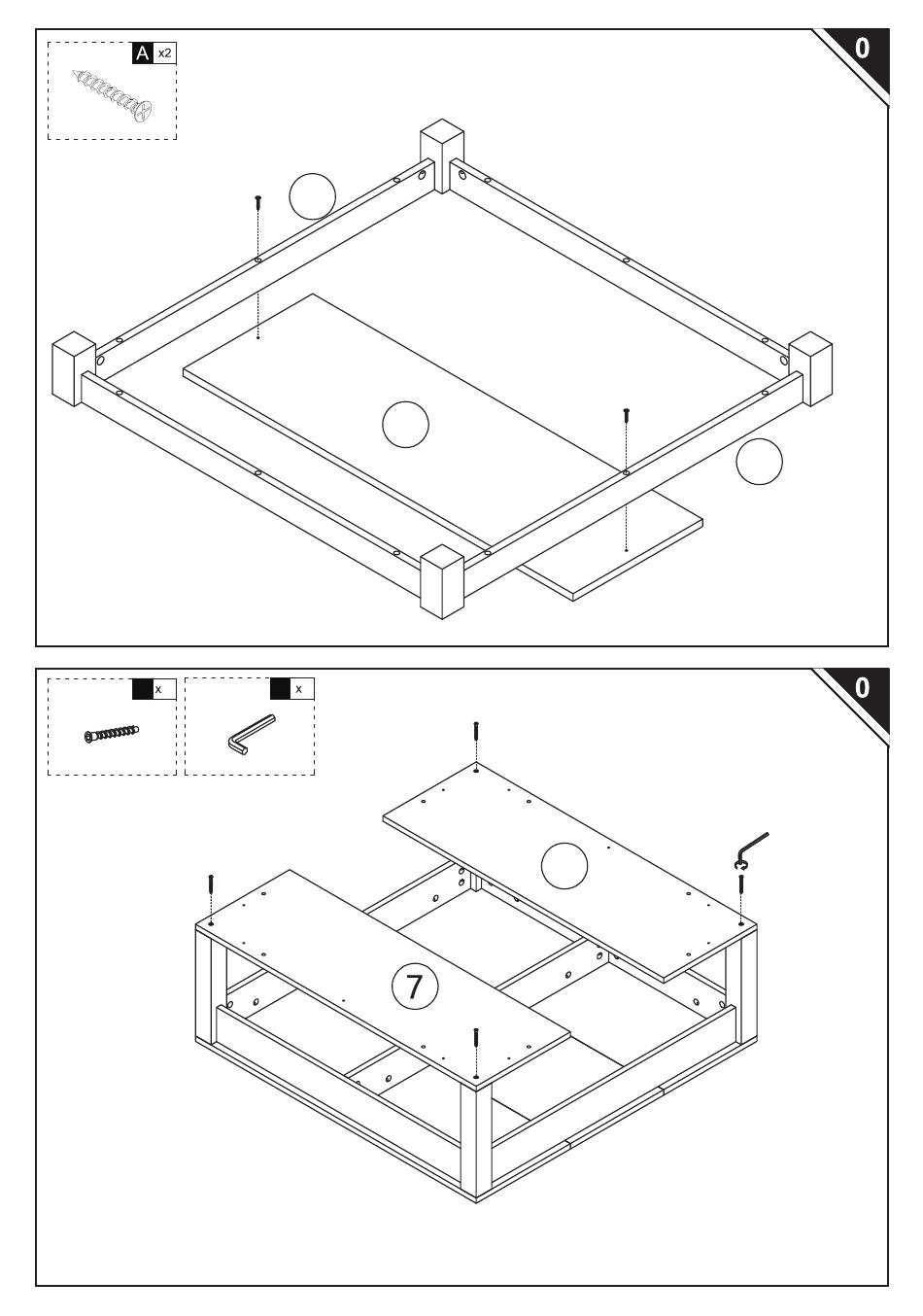 A x2

0

x

x

0

7