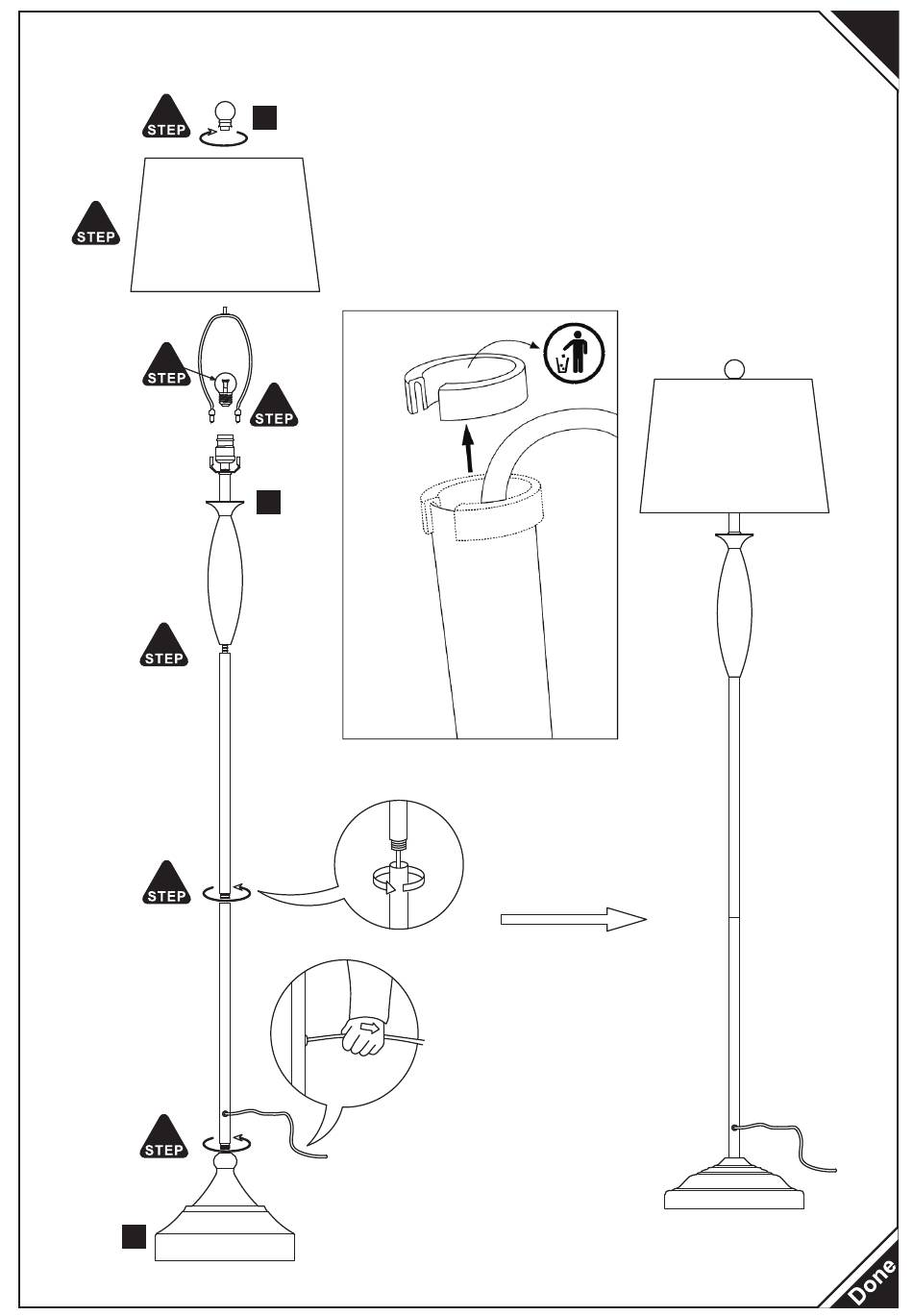 STEP

STEP

STEP

STEP

STEP

STEP

STEP

Done