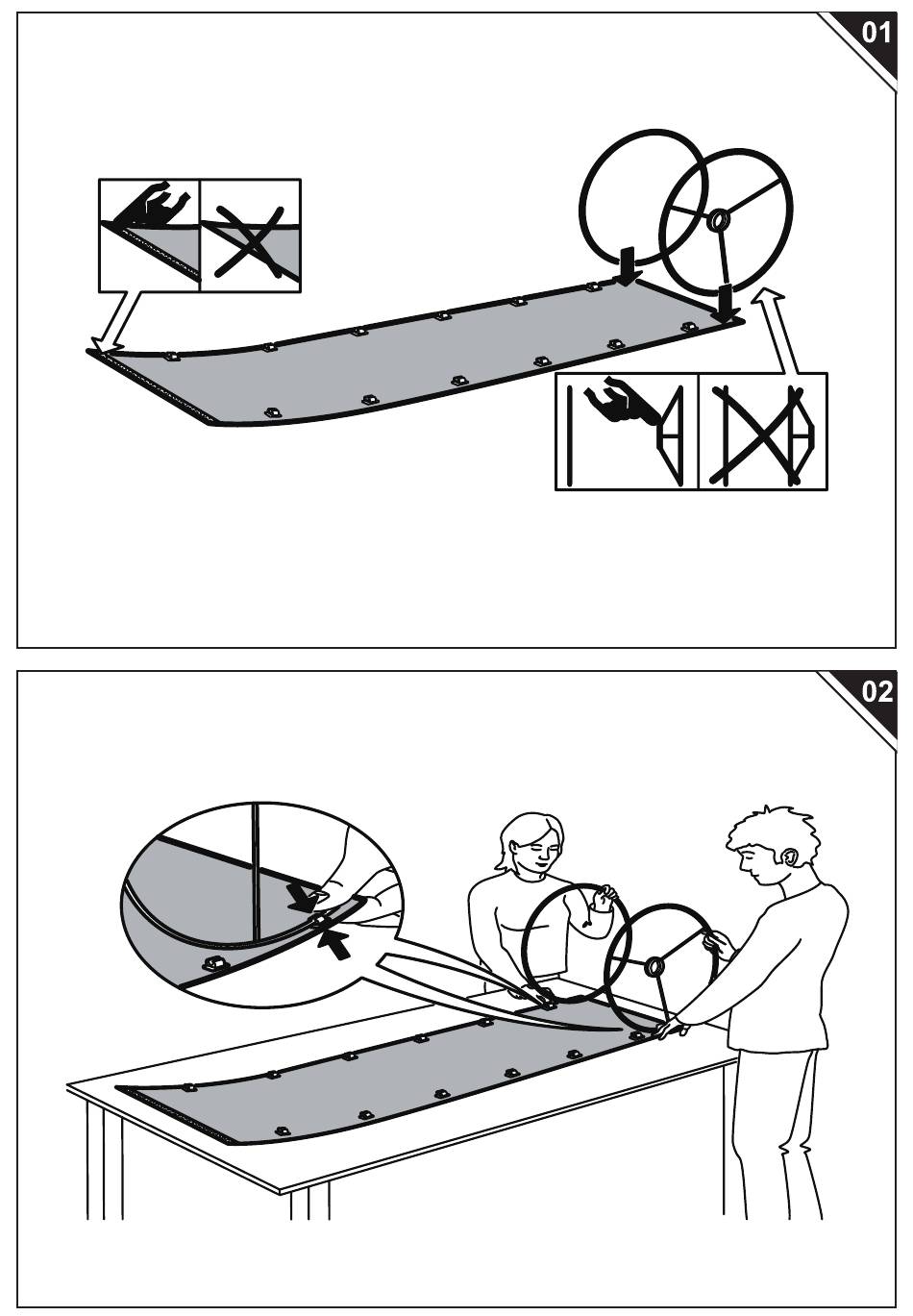 01

02