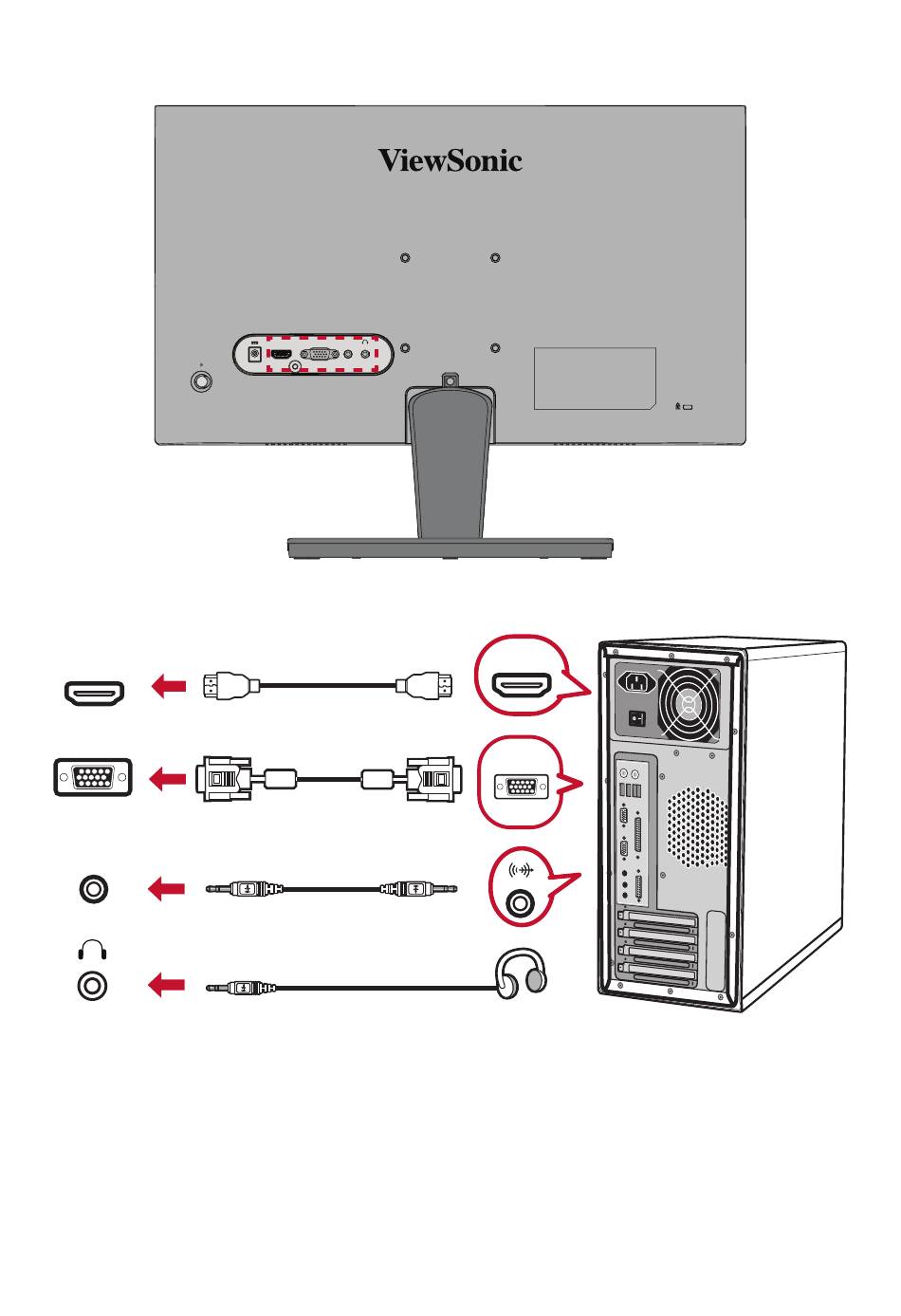 ViewSonic