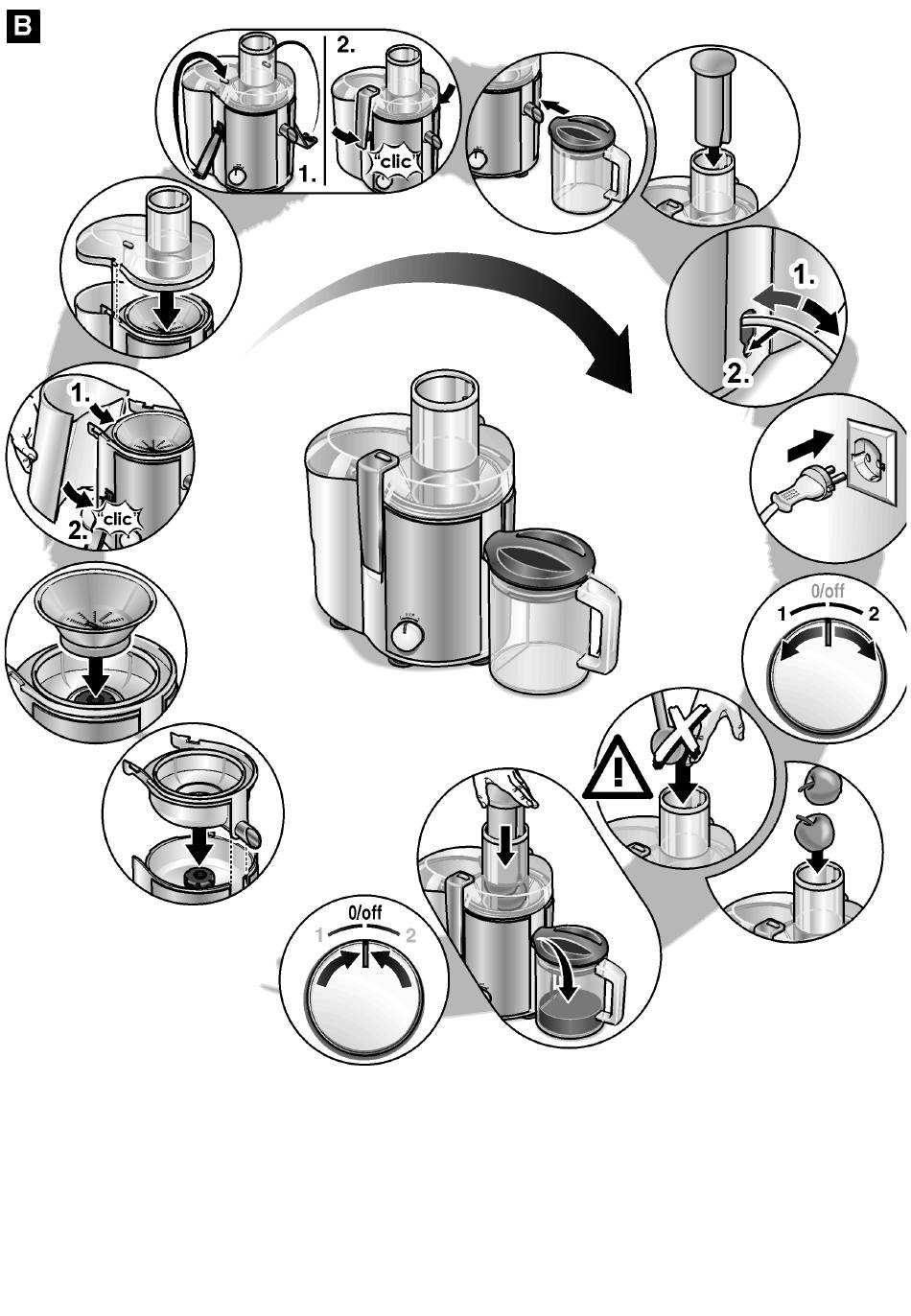 B

1.

2.

"clic"

1.

2.

1.

2.

"clic"

0/off
1
2

0/off
1
2