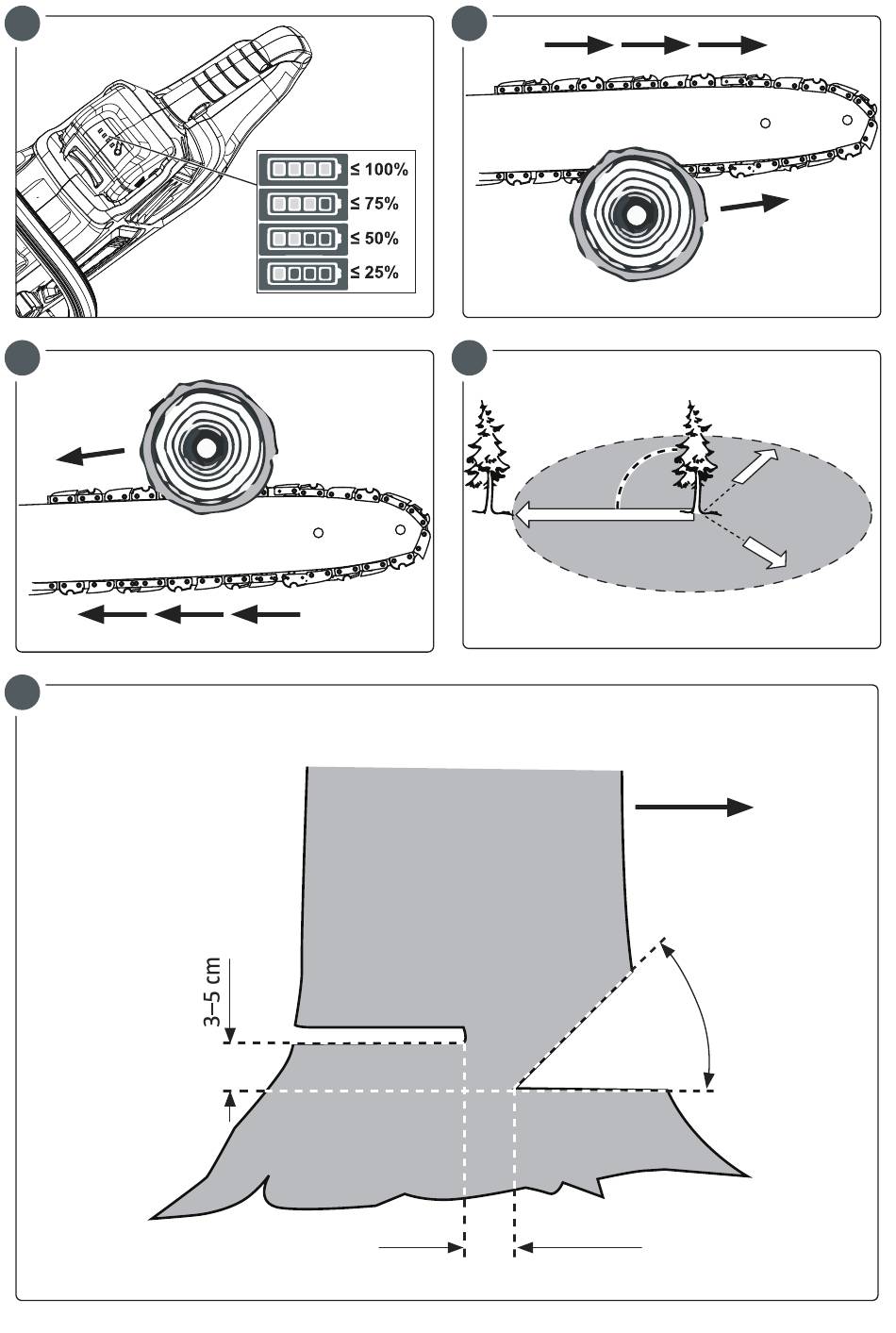 ≤ 100%
≤ 75%
≤ 50%
≤ 25%

3–5 cm