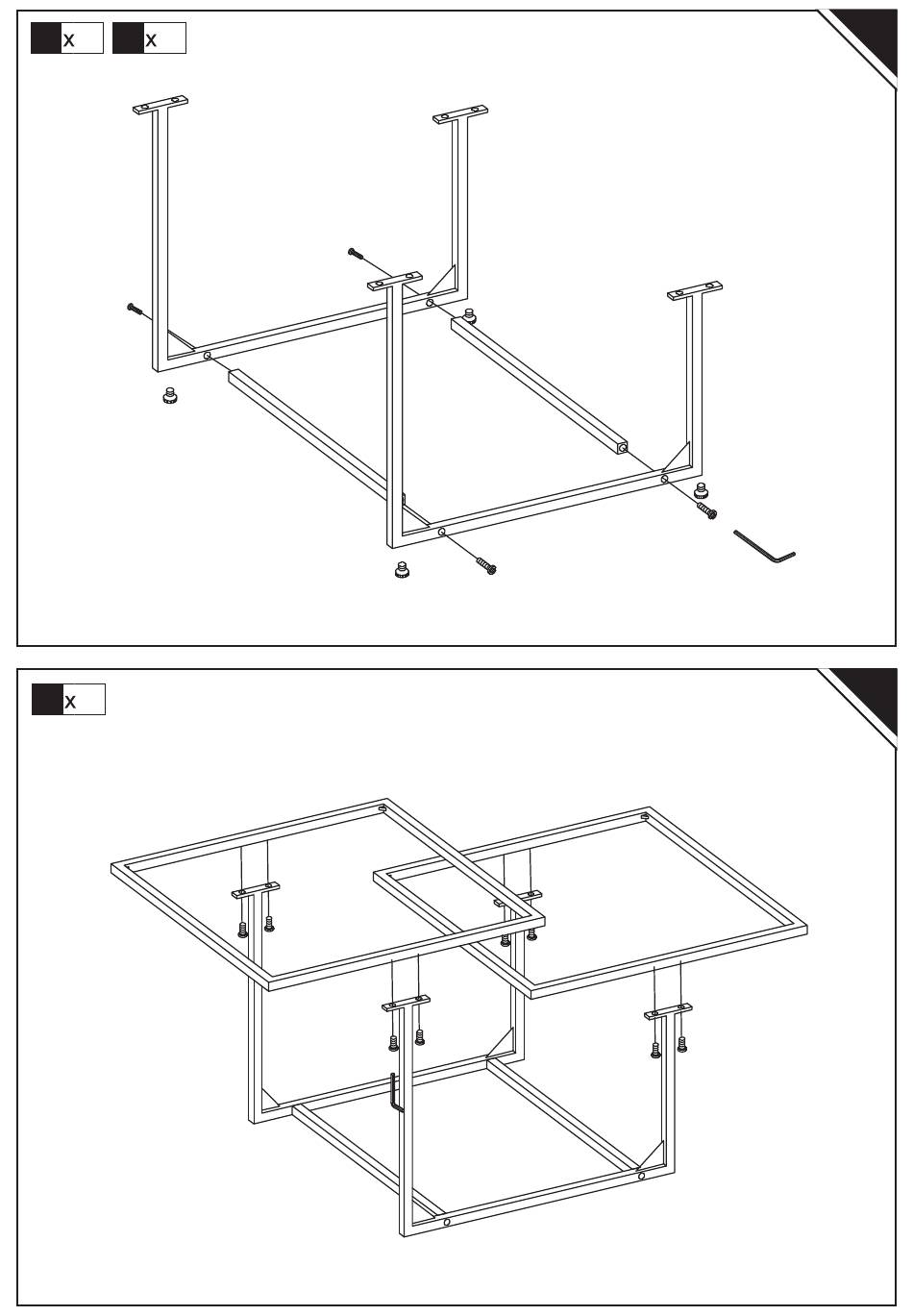 x x

x