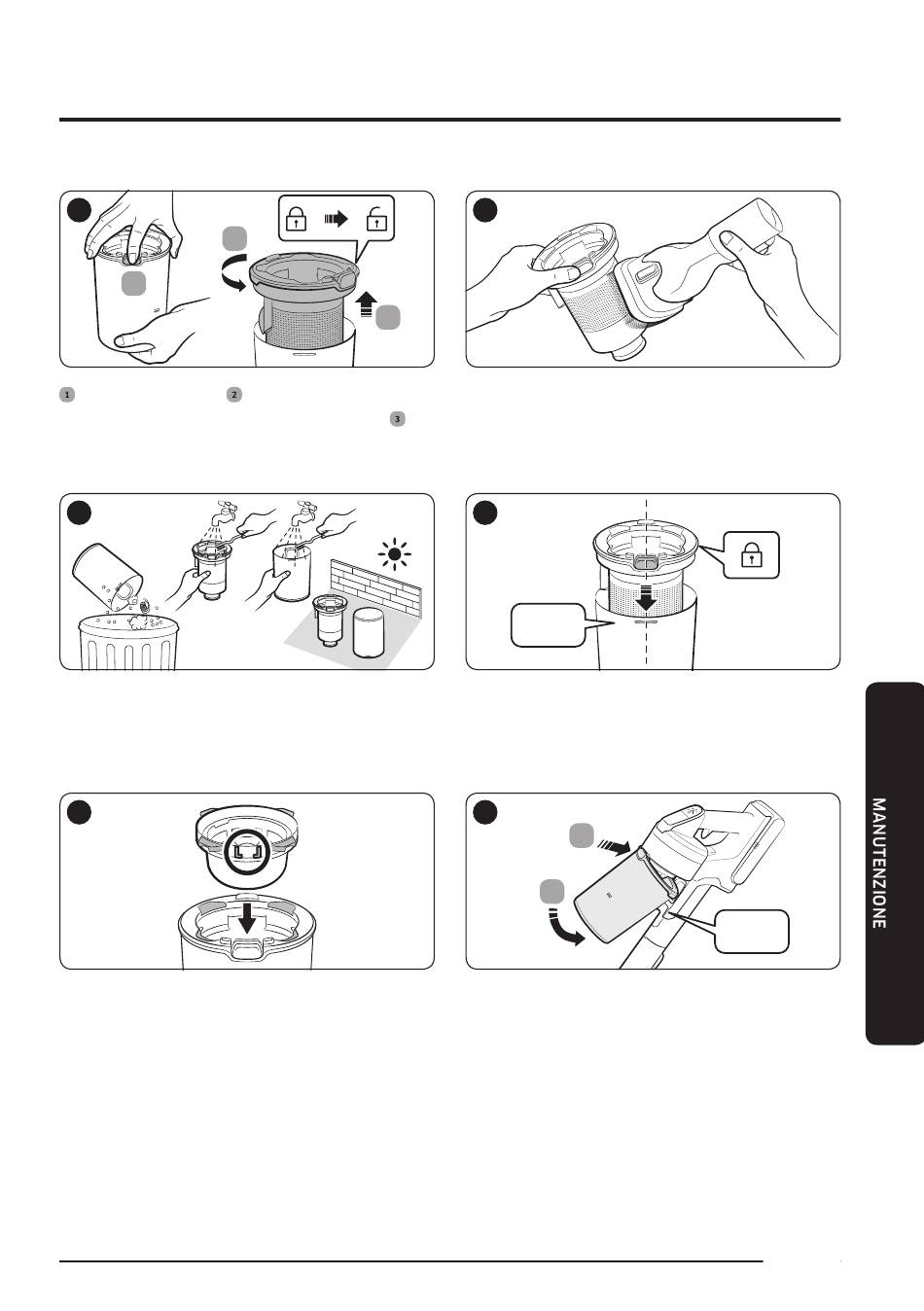 1 2
3

MANUTENZIONE