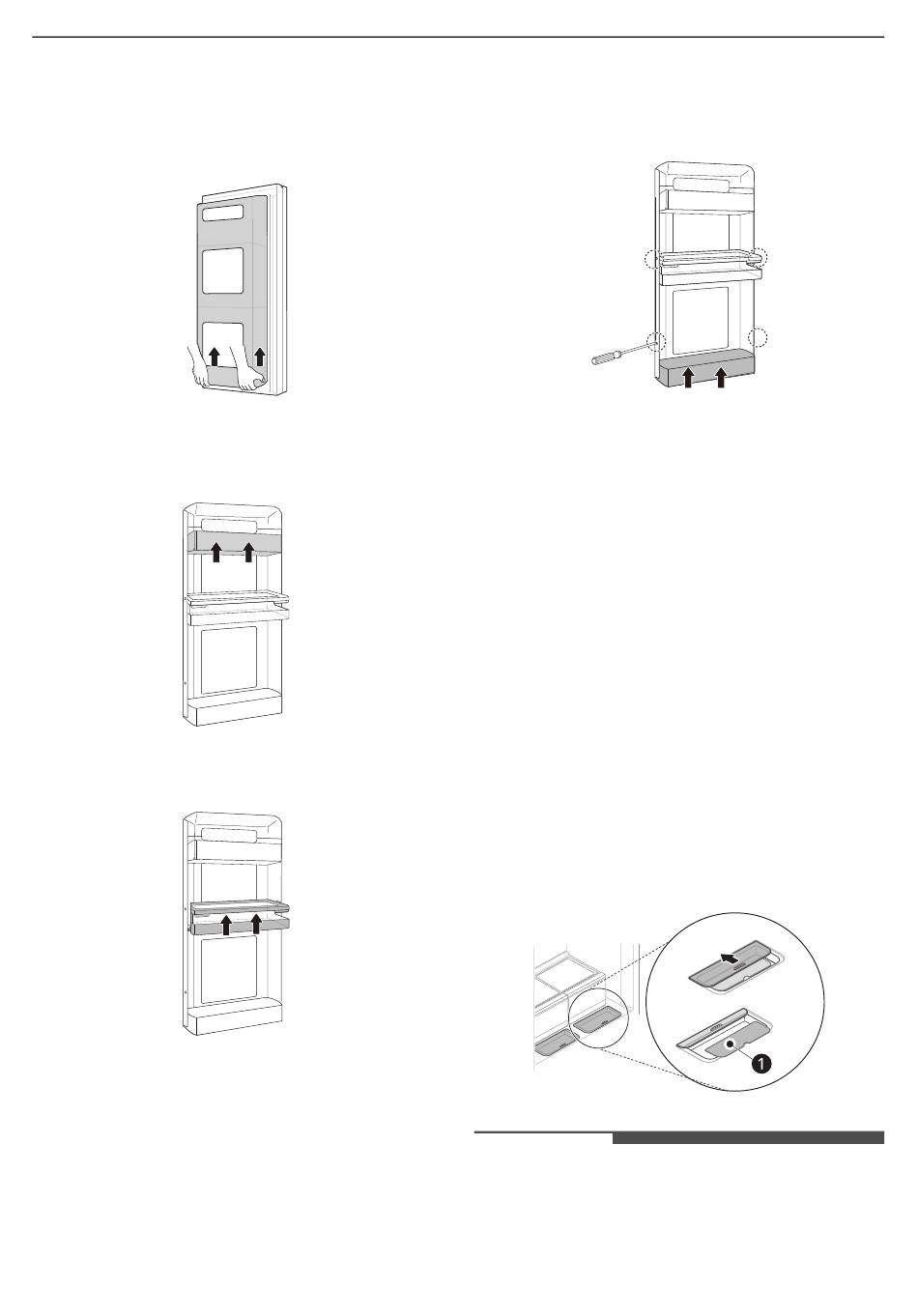 1