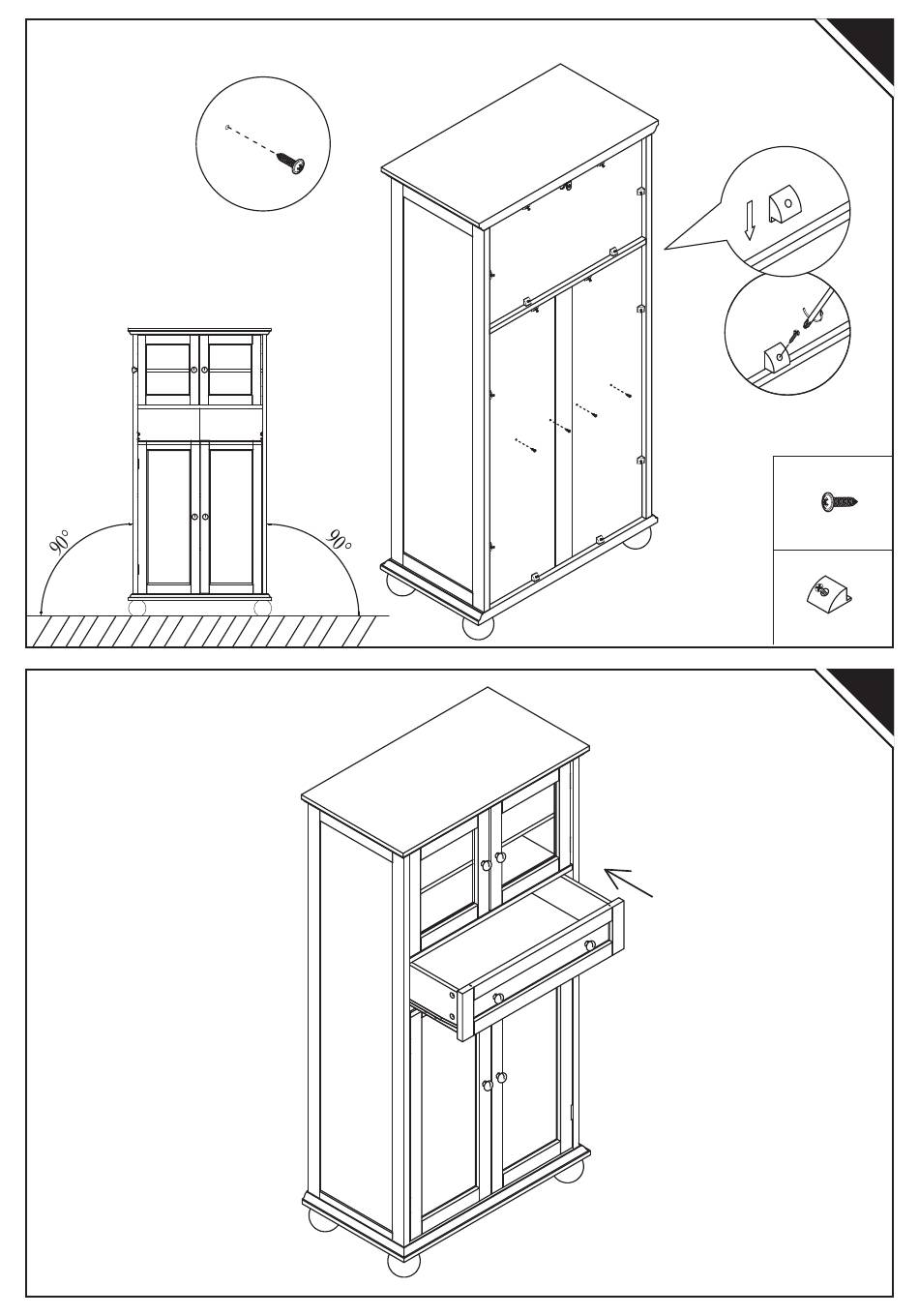 90°
90°