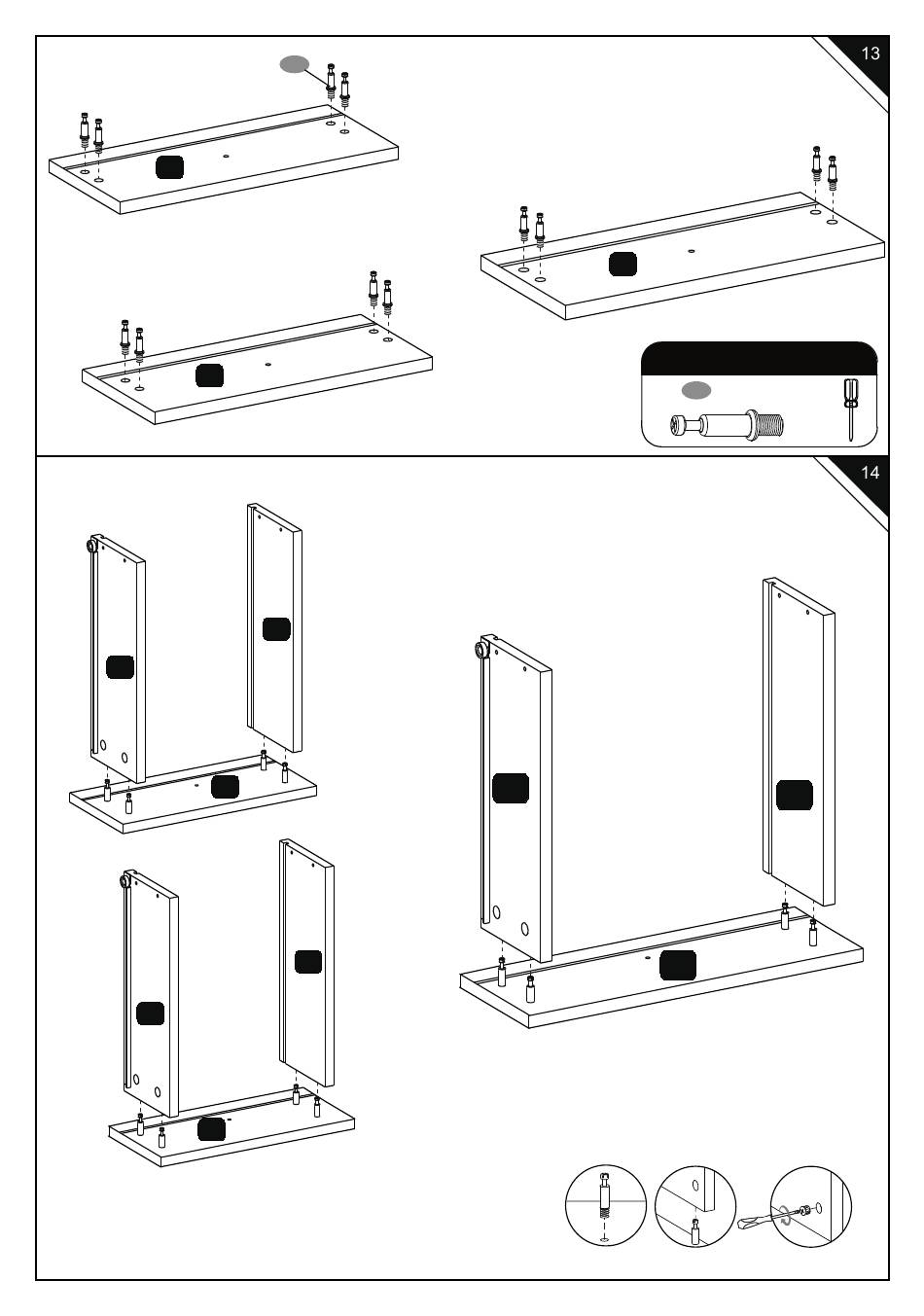 13

14