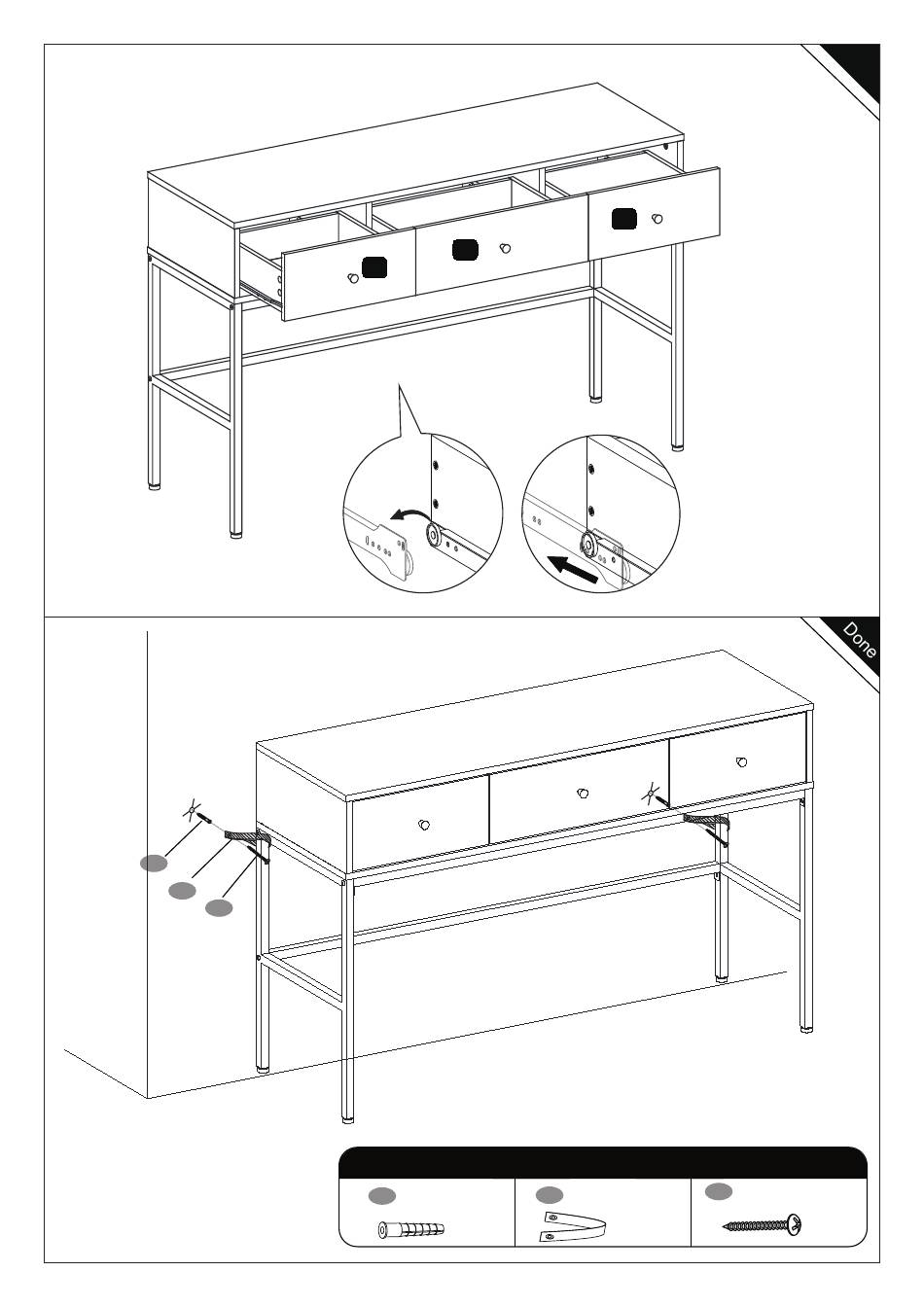 Done