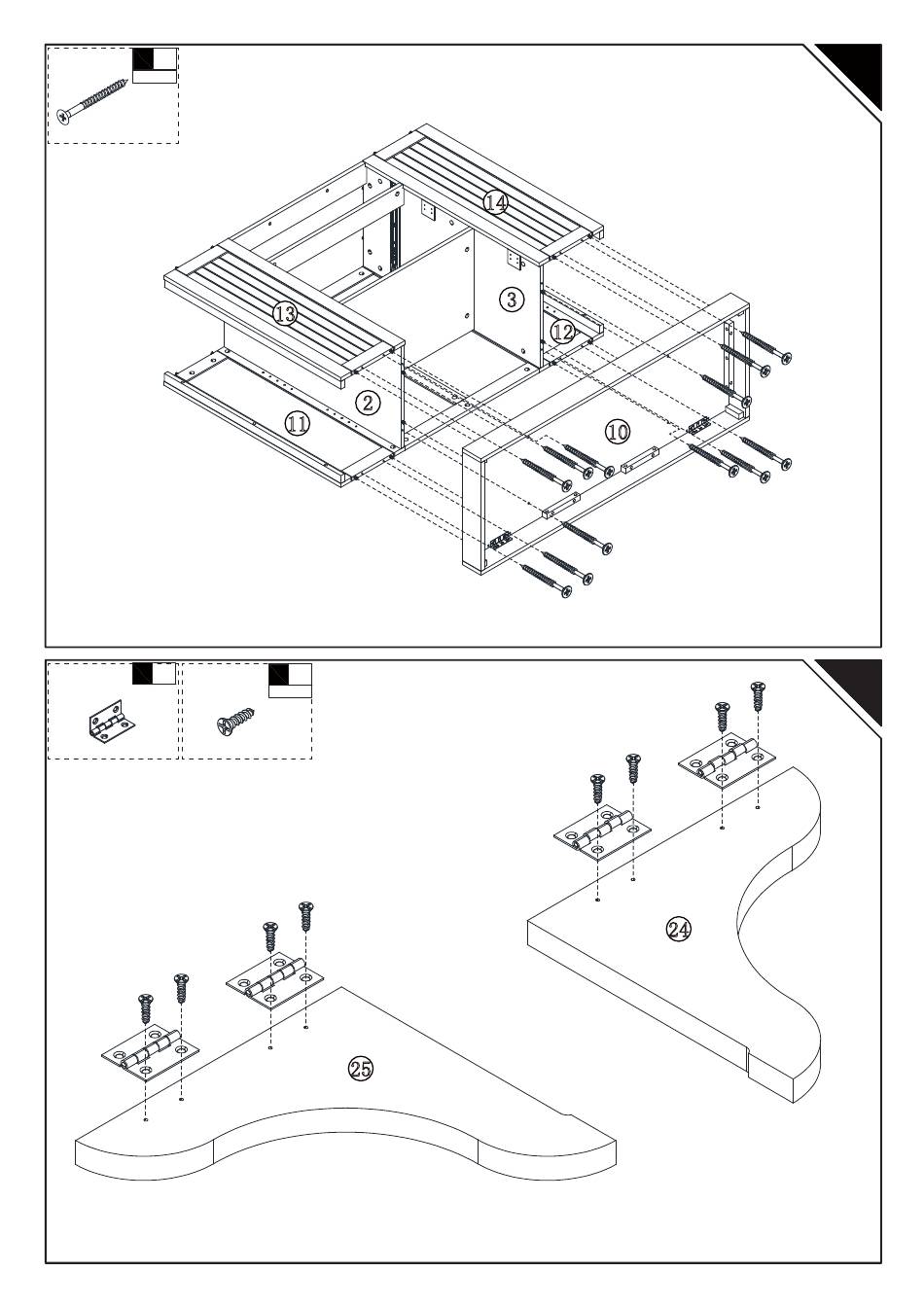 14
13
3
12
2
11
10
24
25