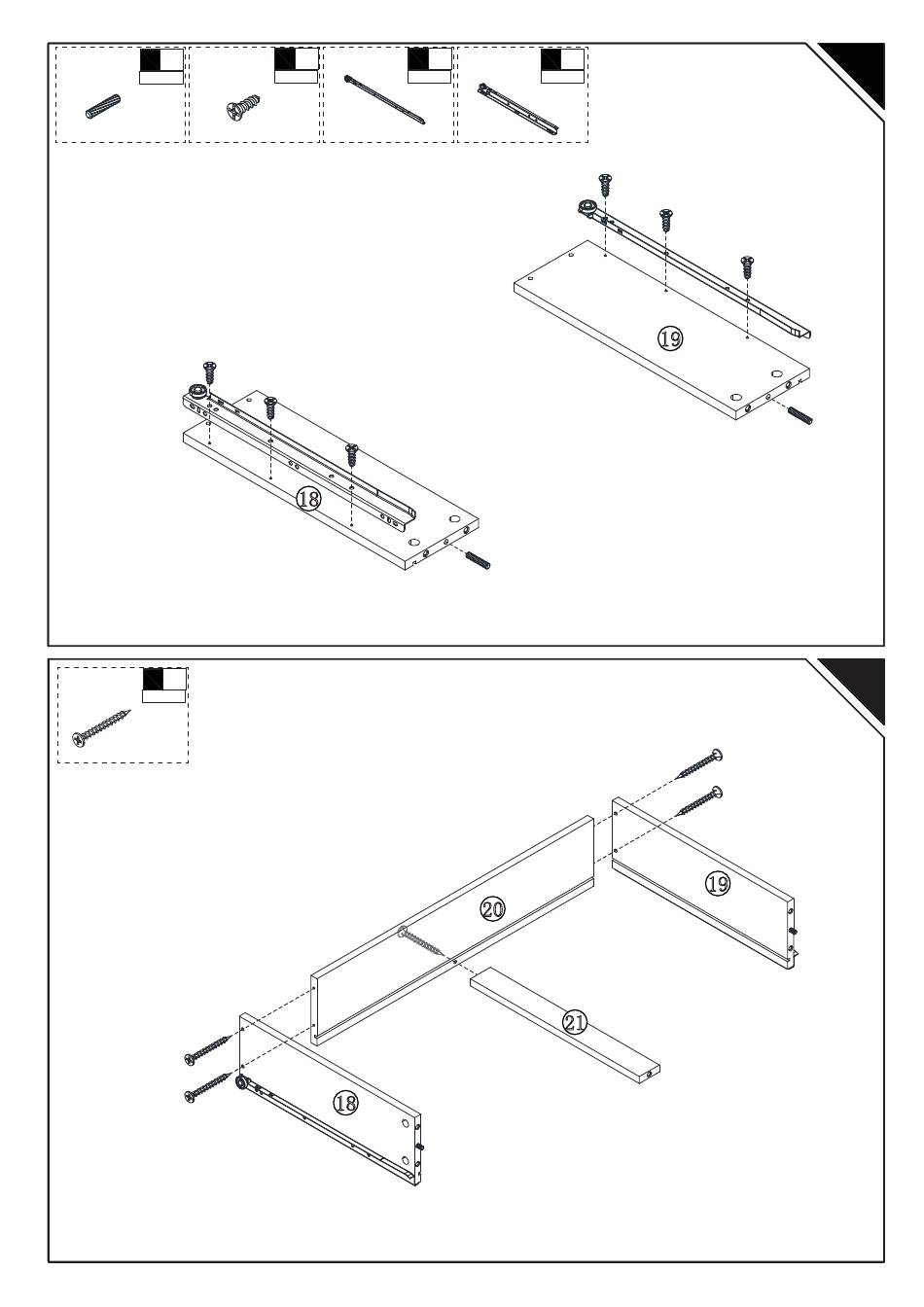 19

18

20

19

21

18