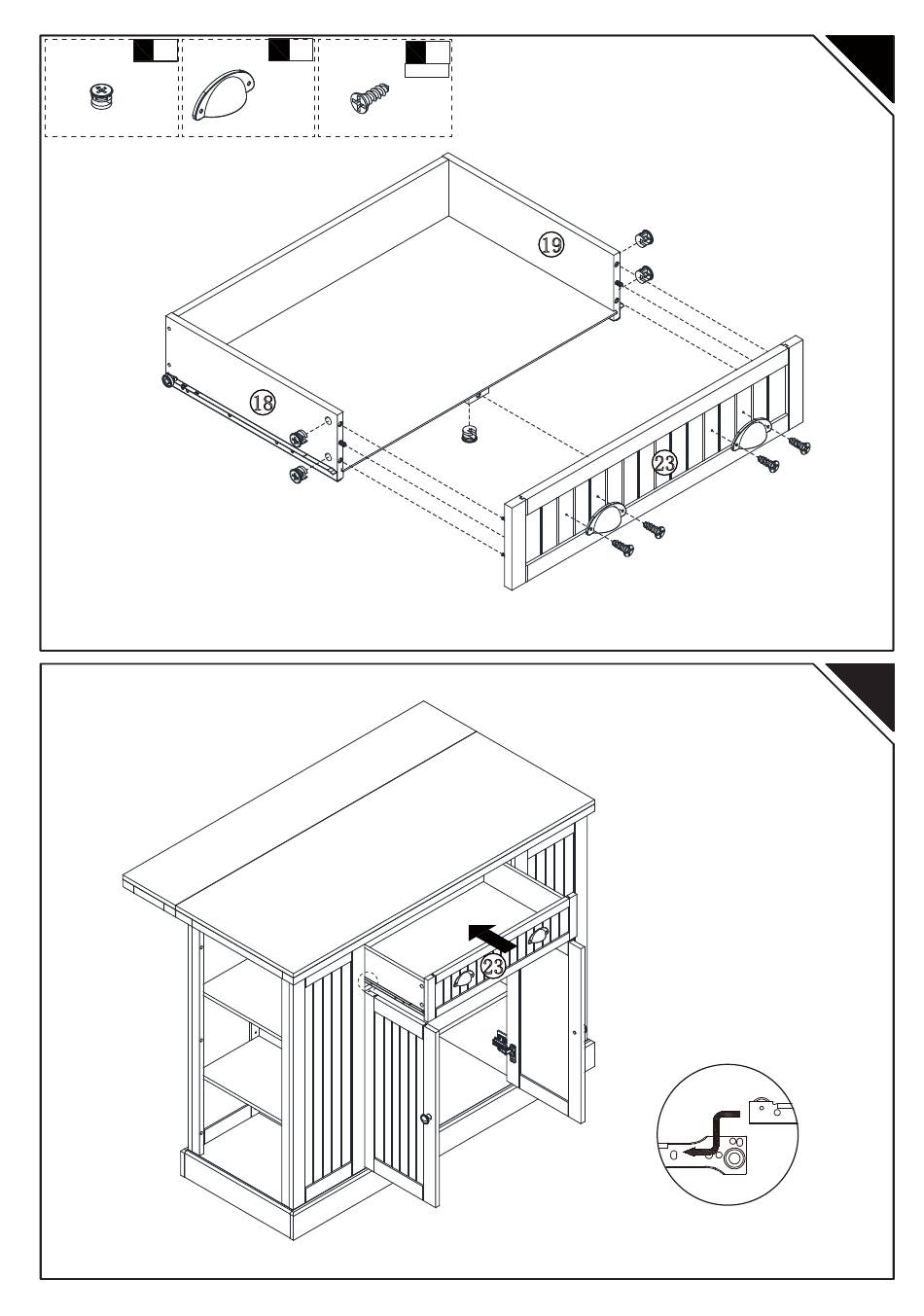 19

18

23

23