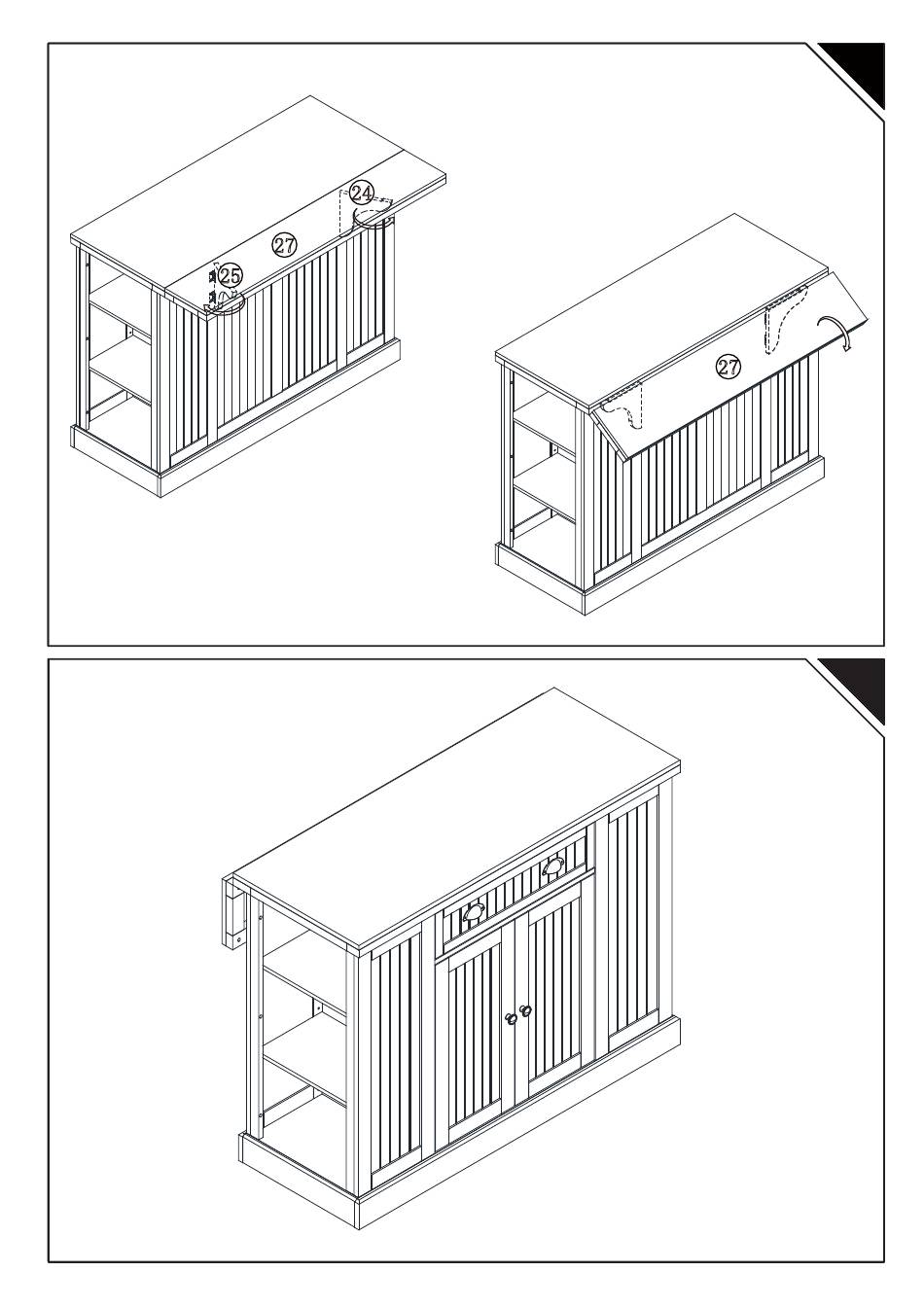 24
27
25
27