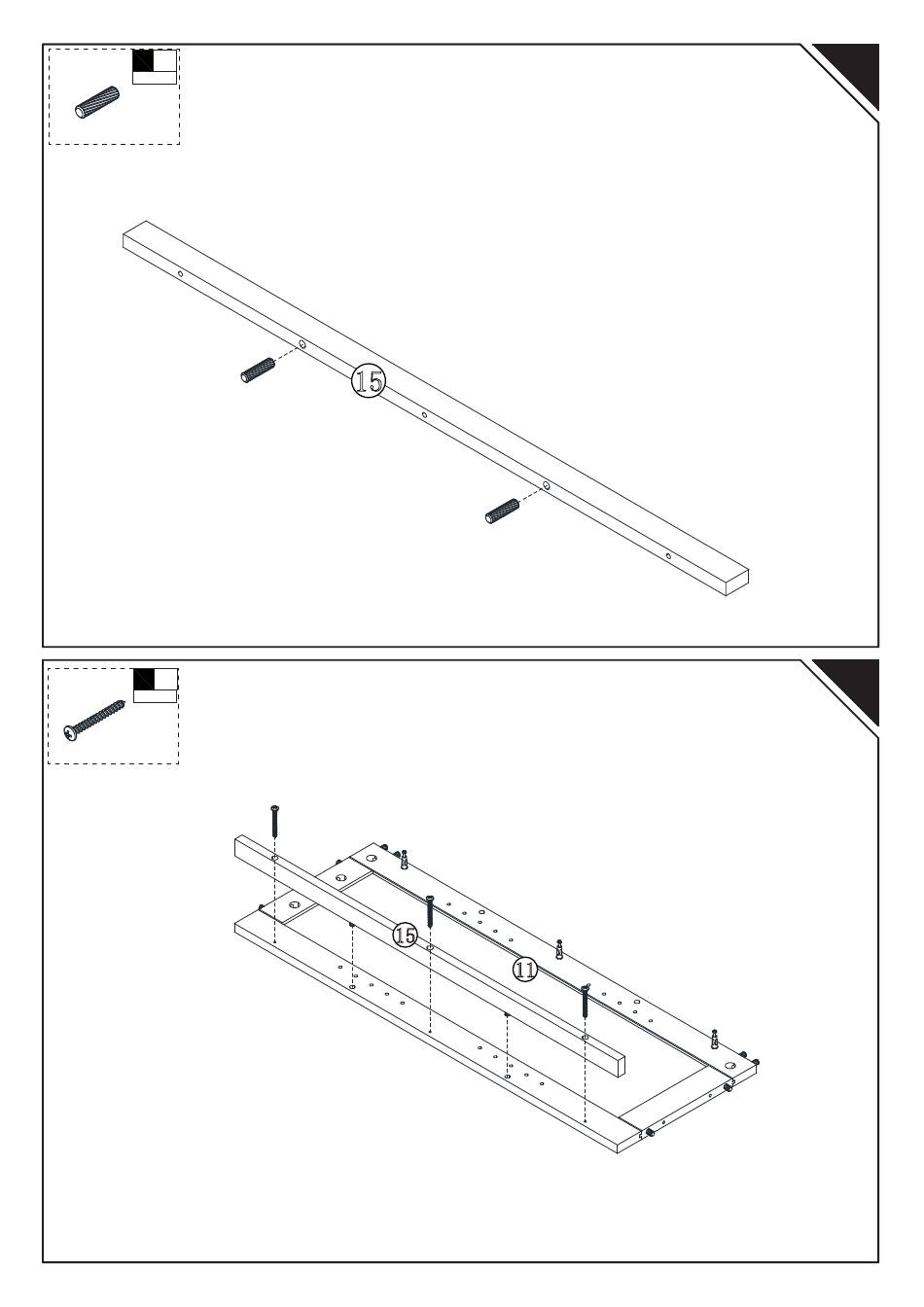 15

15

11