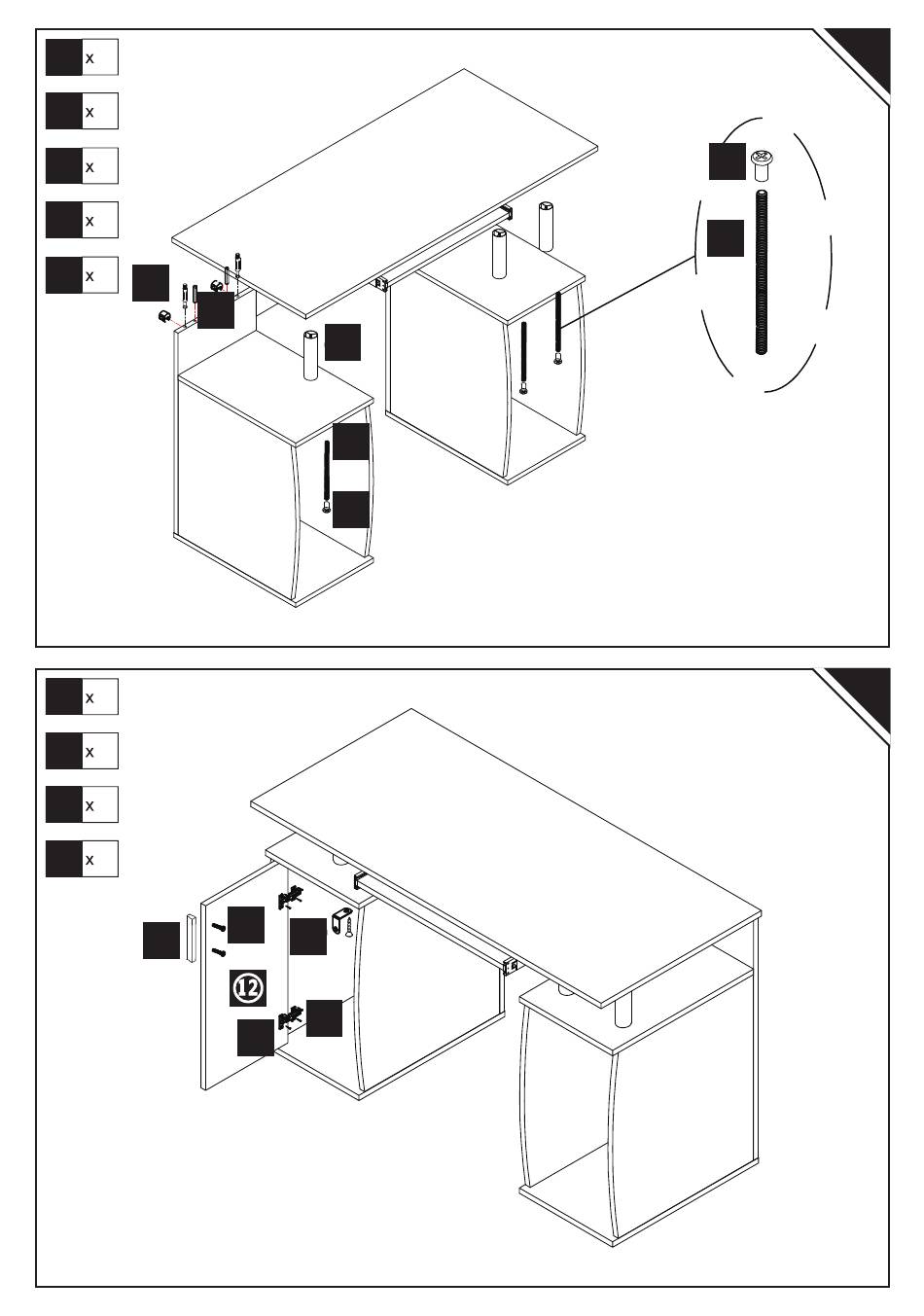 x

x

x

x

x

x

x

x

x

⑫