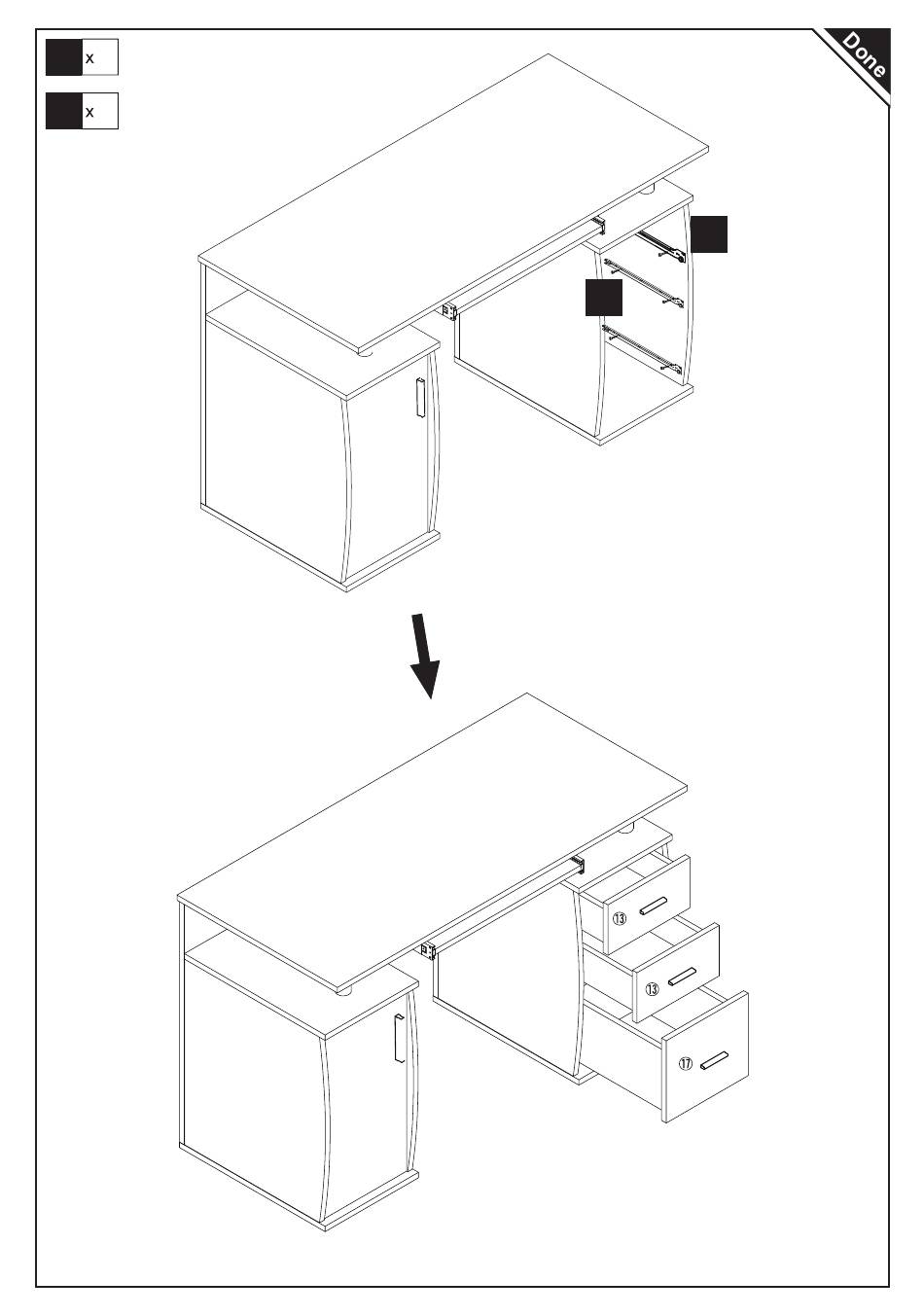 x
x
Done
⑬
⑬
⑰