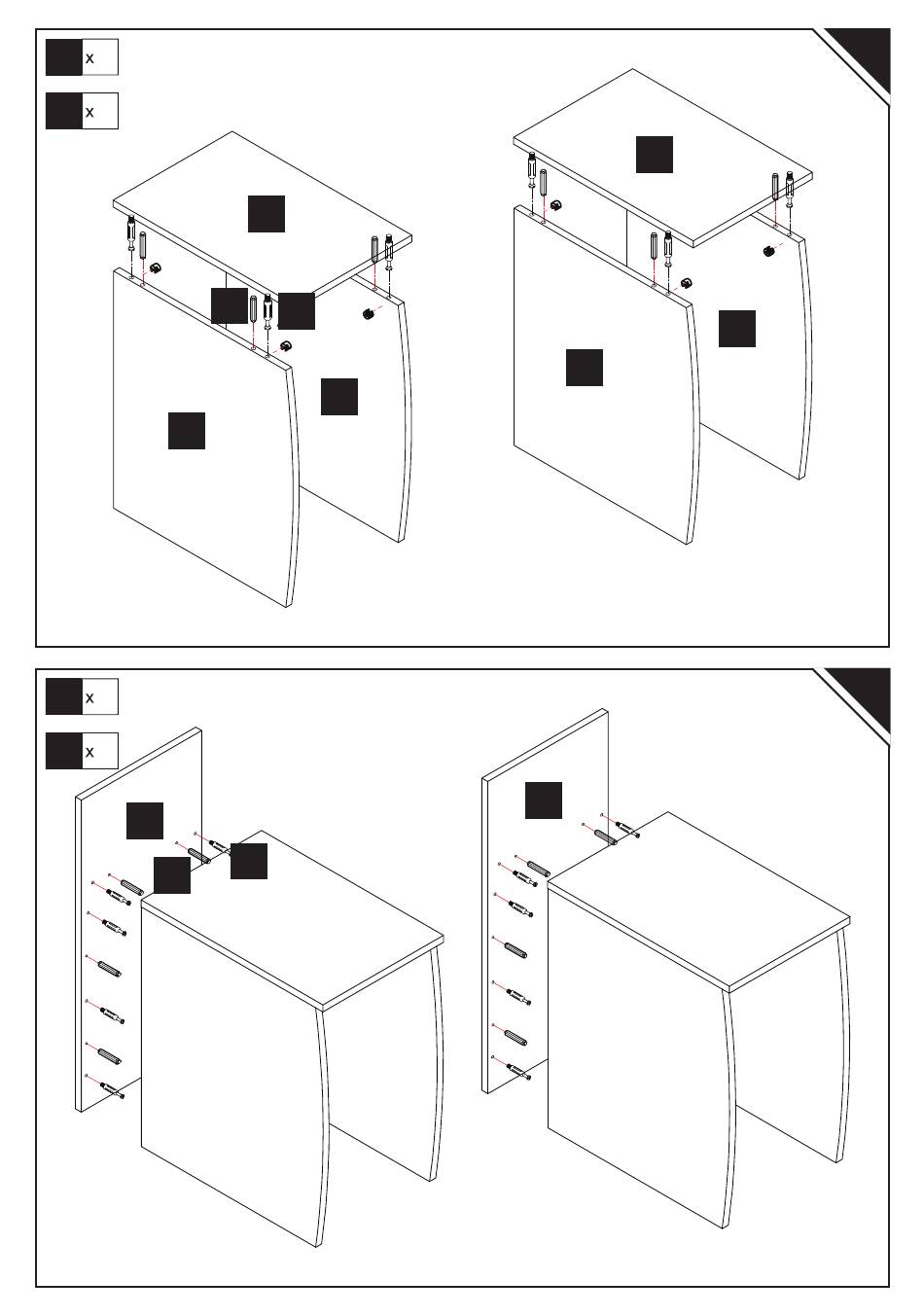 x
x

x
x