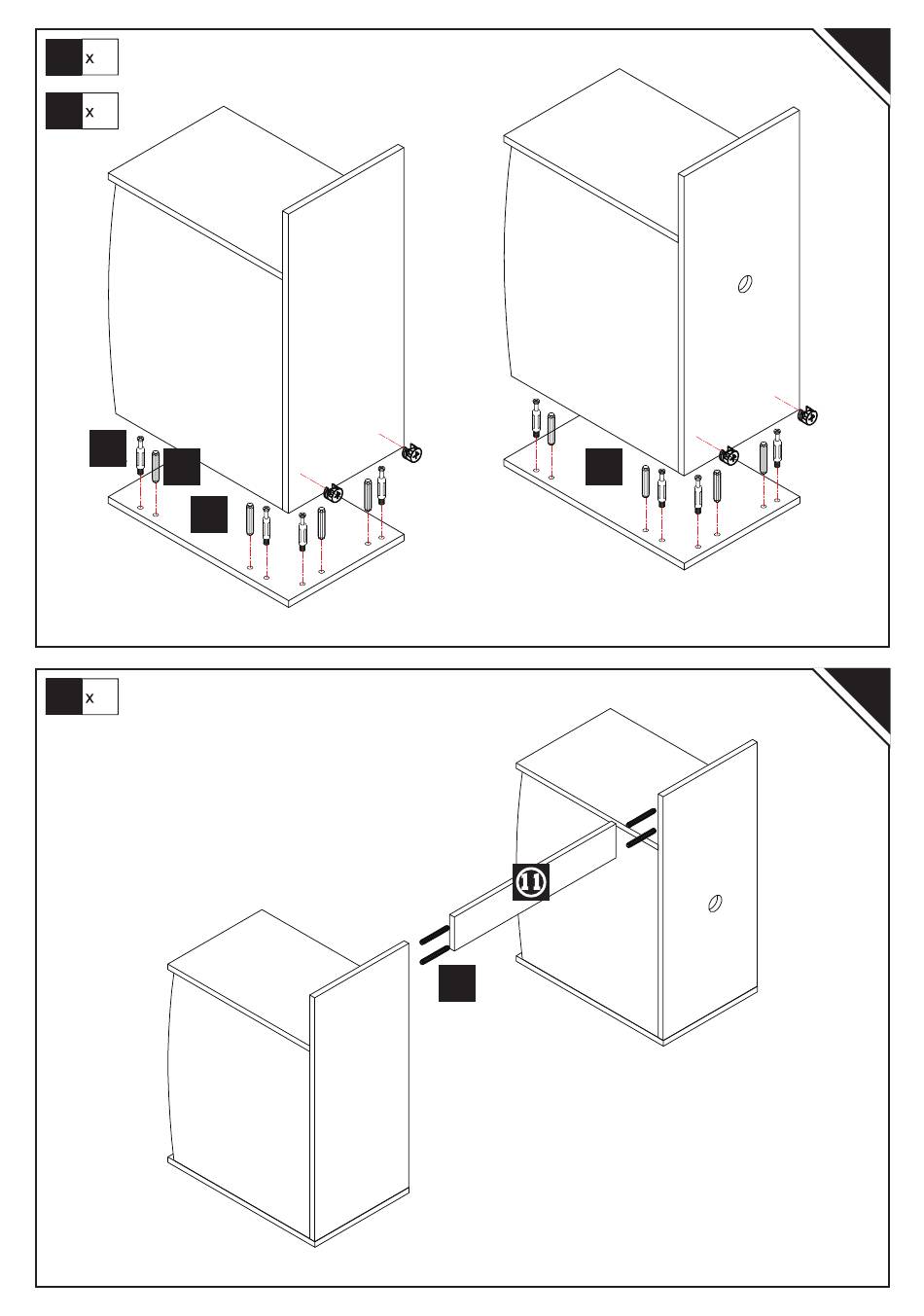 x

x

x

⑪