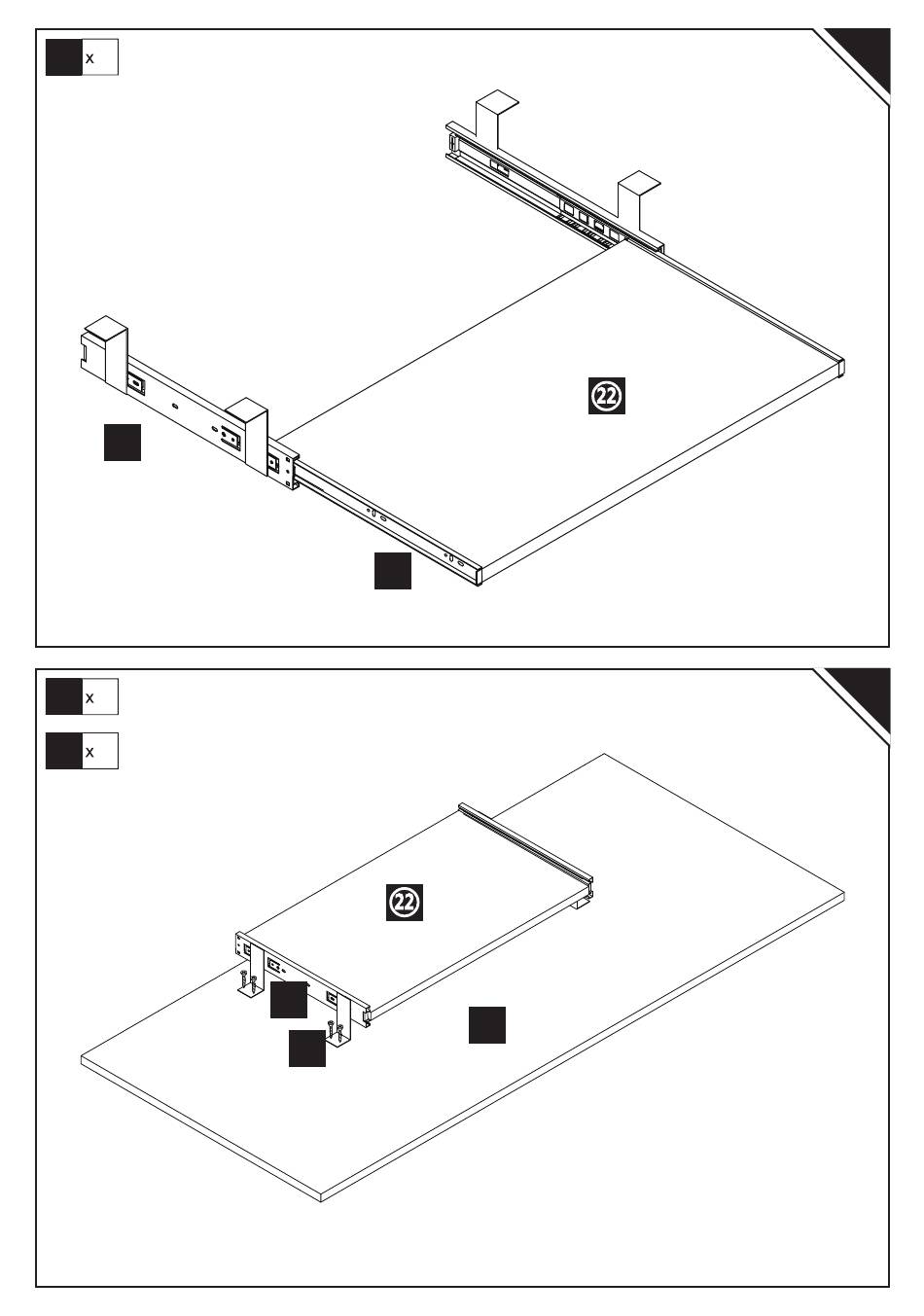 x

22

x

x

22