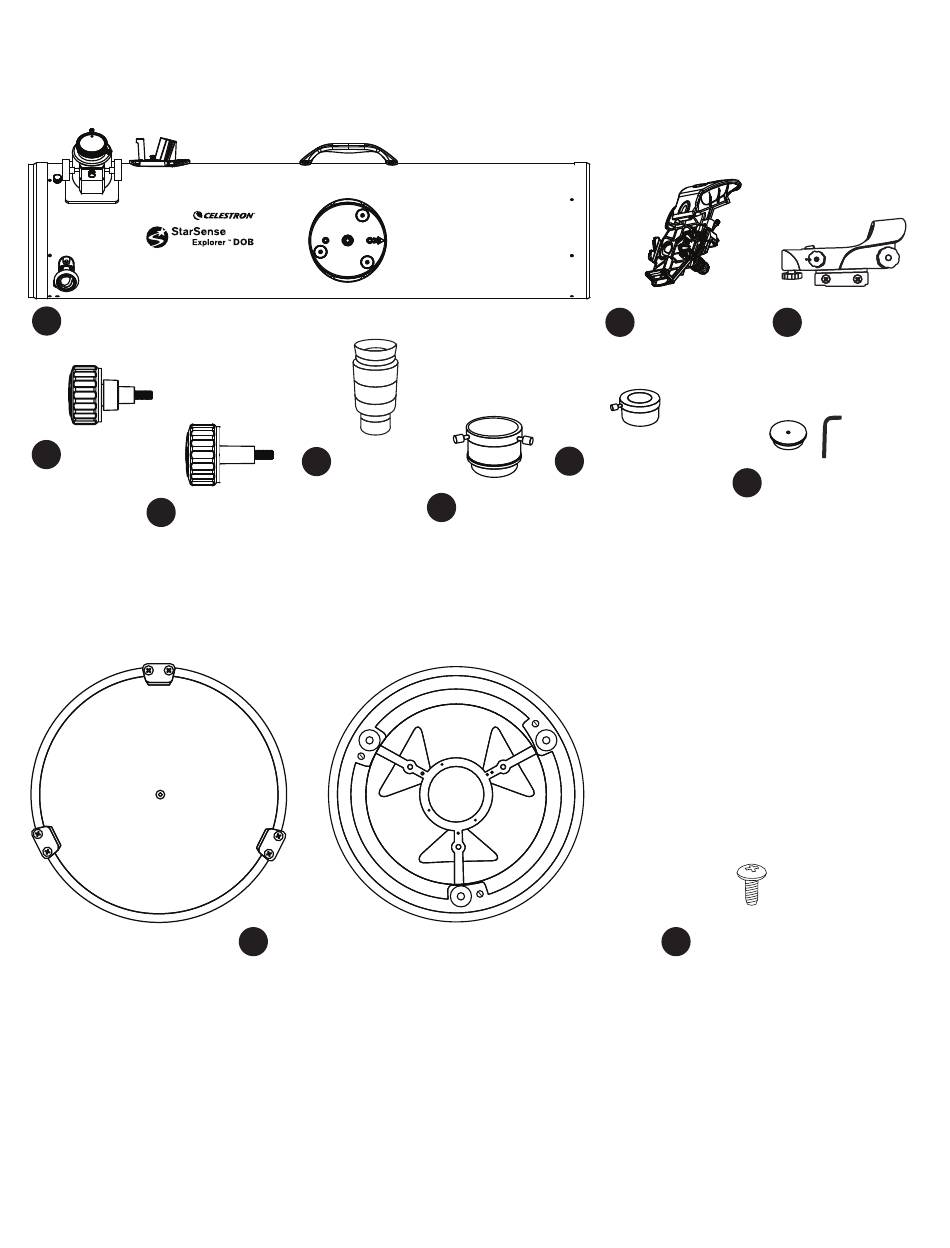 CELESTRON

StarSense
Explorer™ DOB