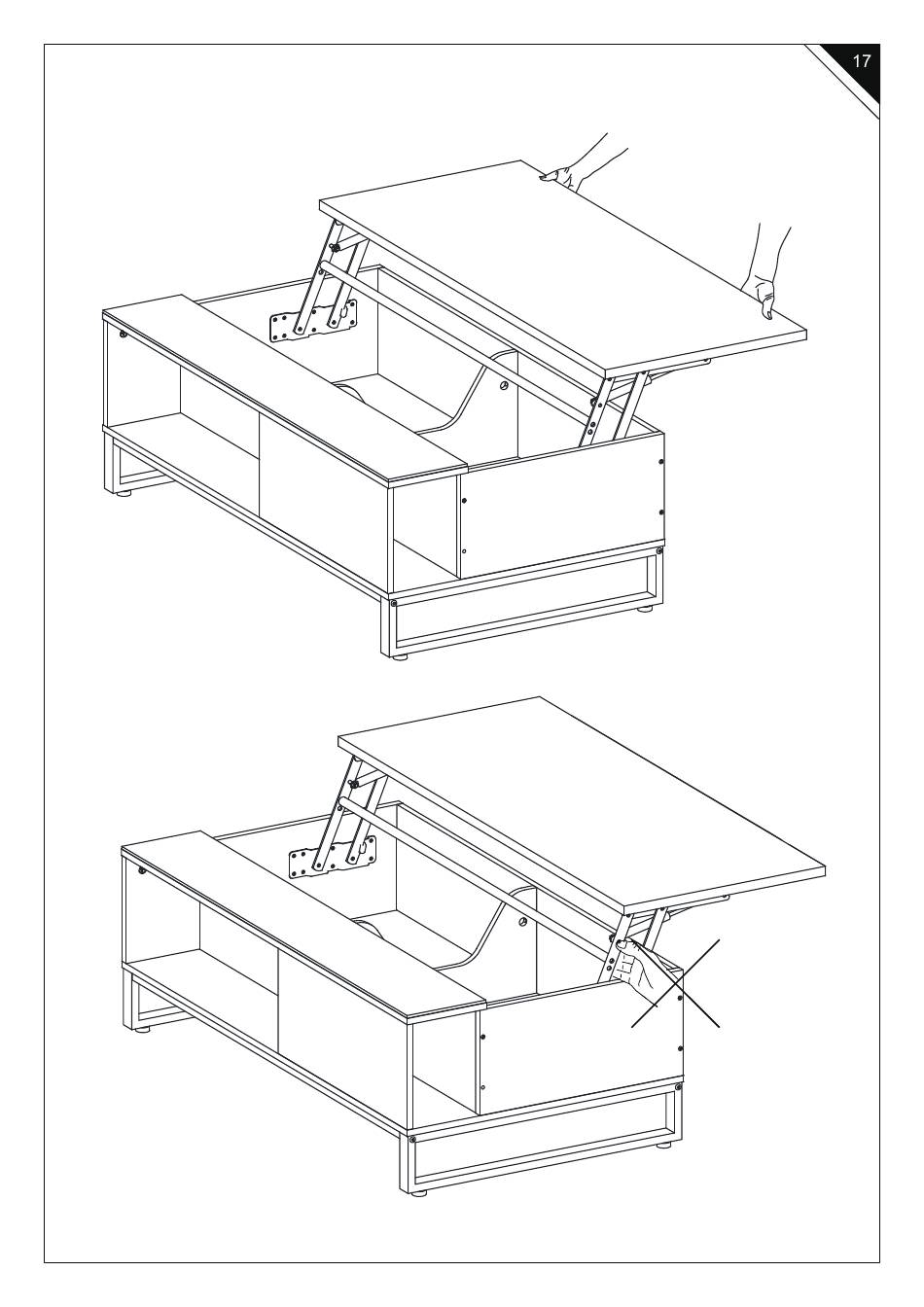 17