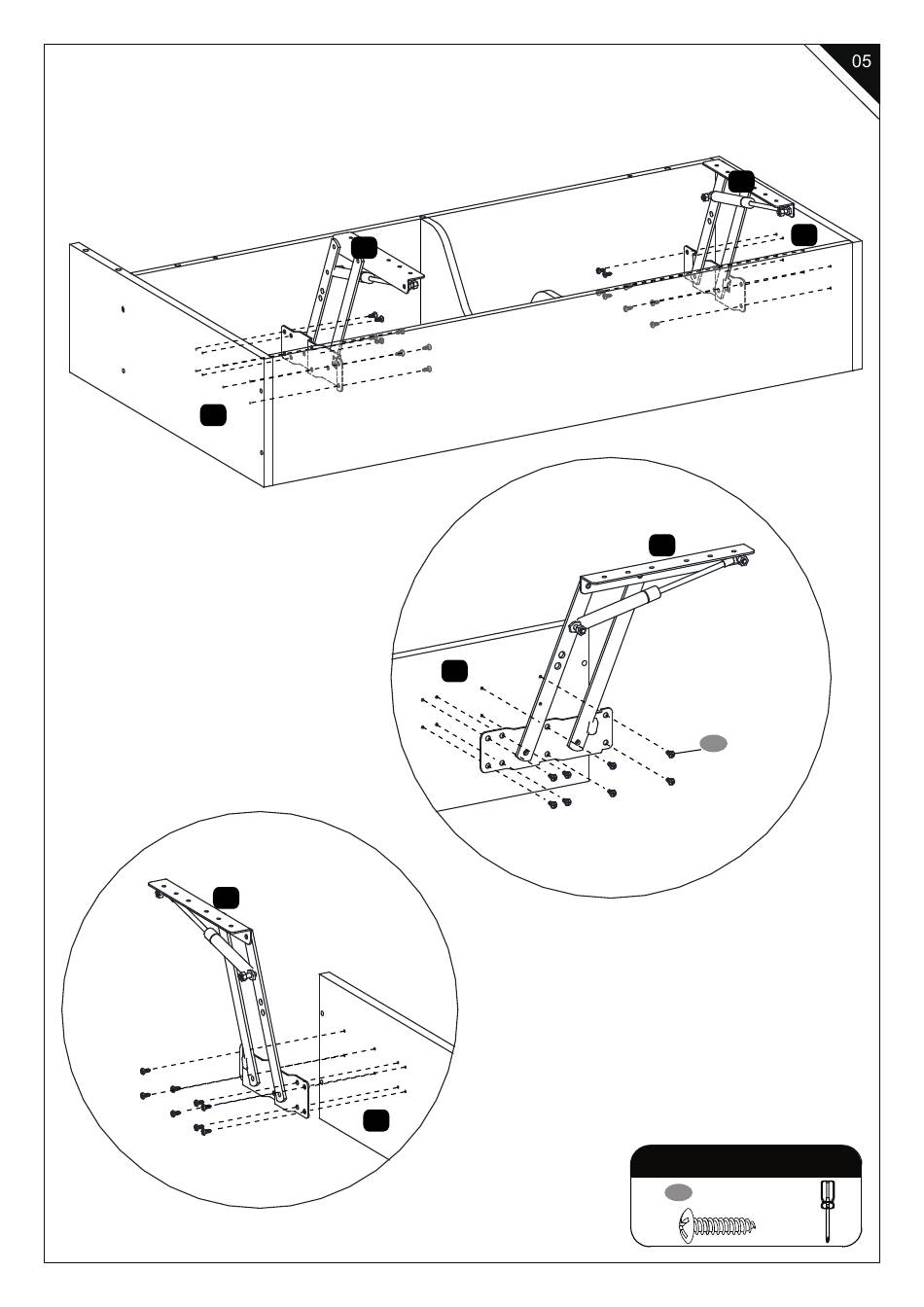 05