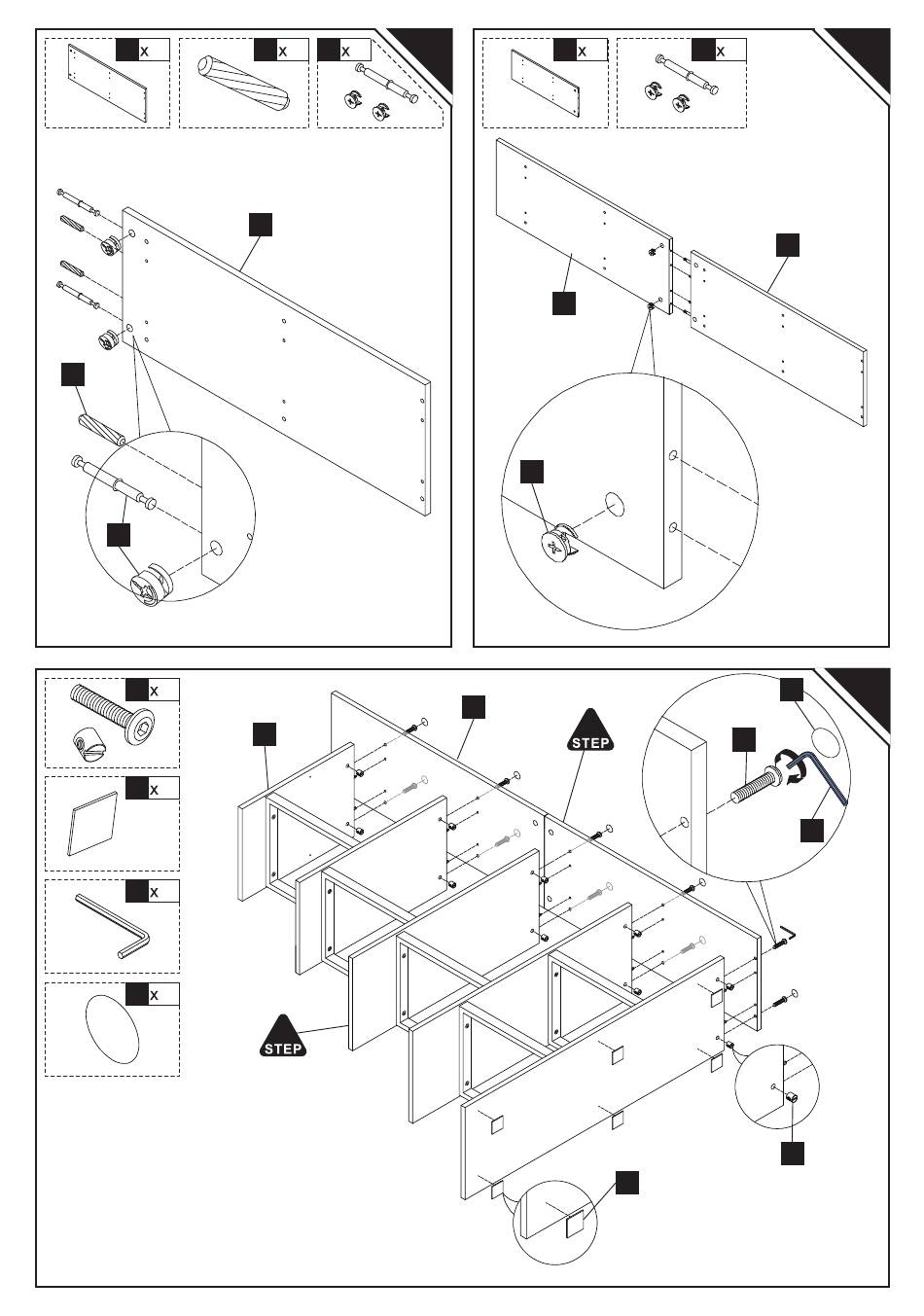 x x x

x x

x

x

x

x

STEP

STEP