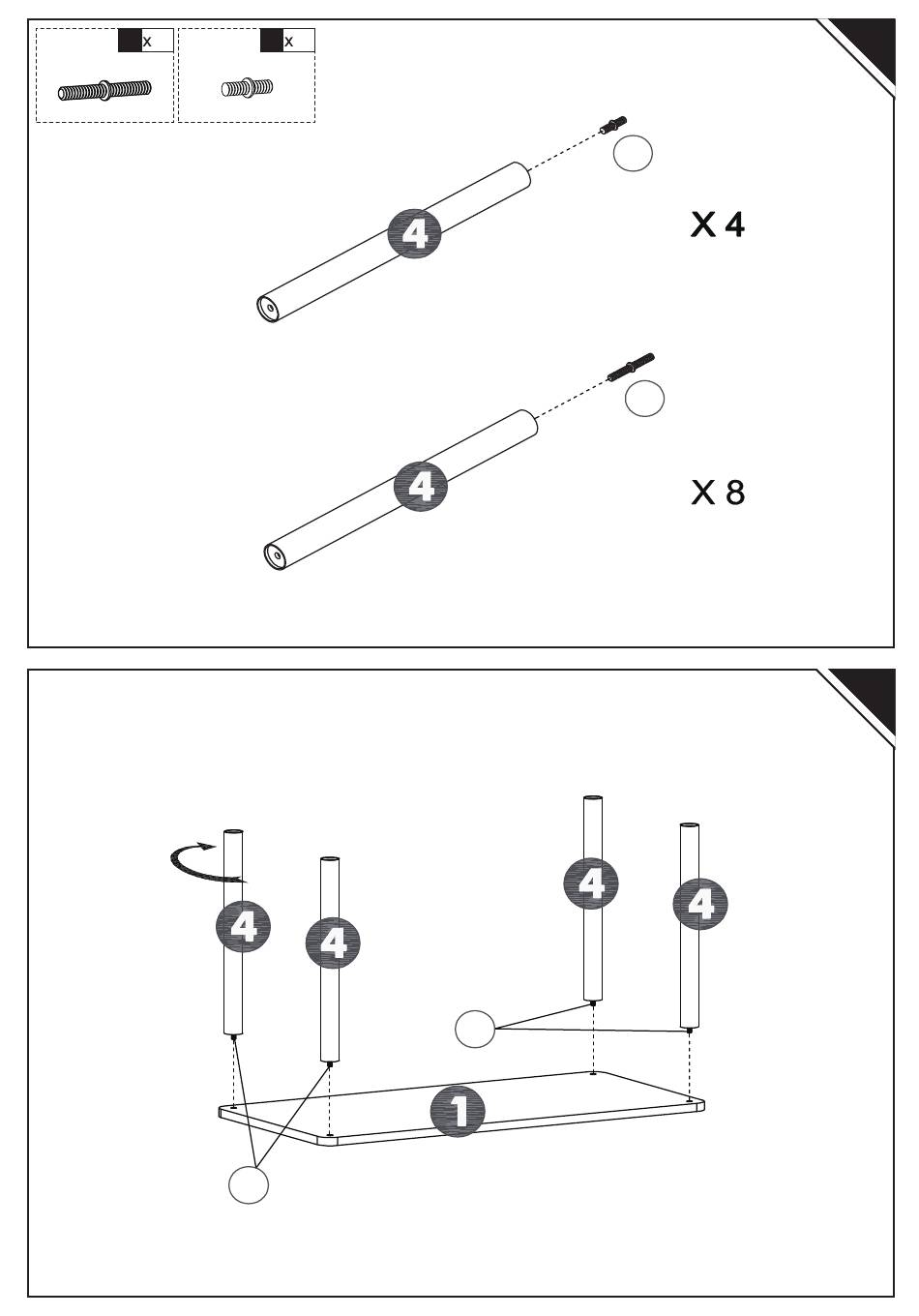 x
x
4
X 4
4
X 8
4
4
4
4
1