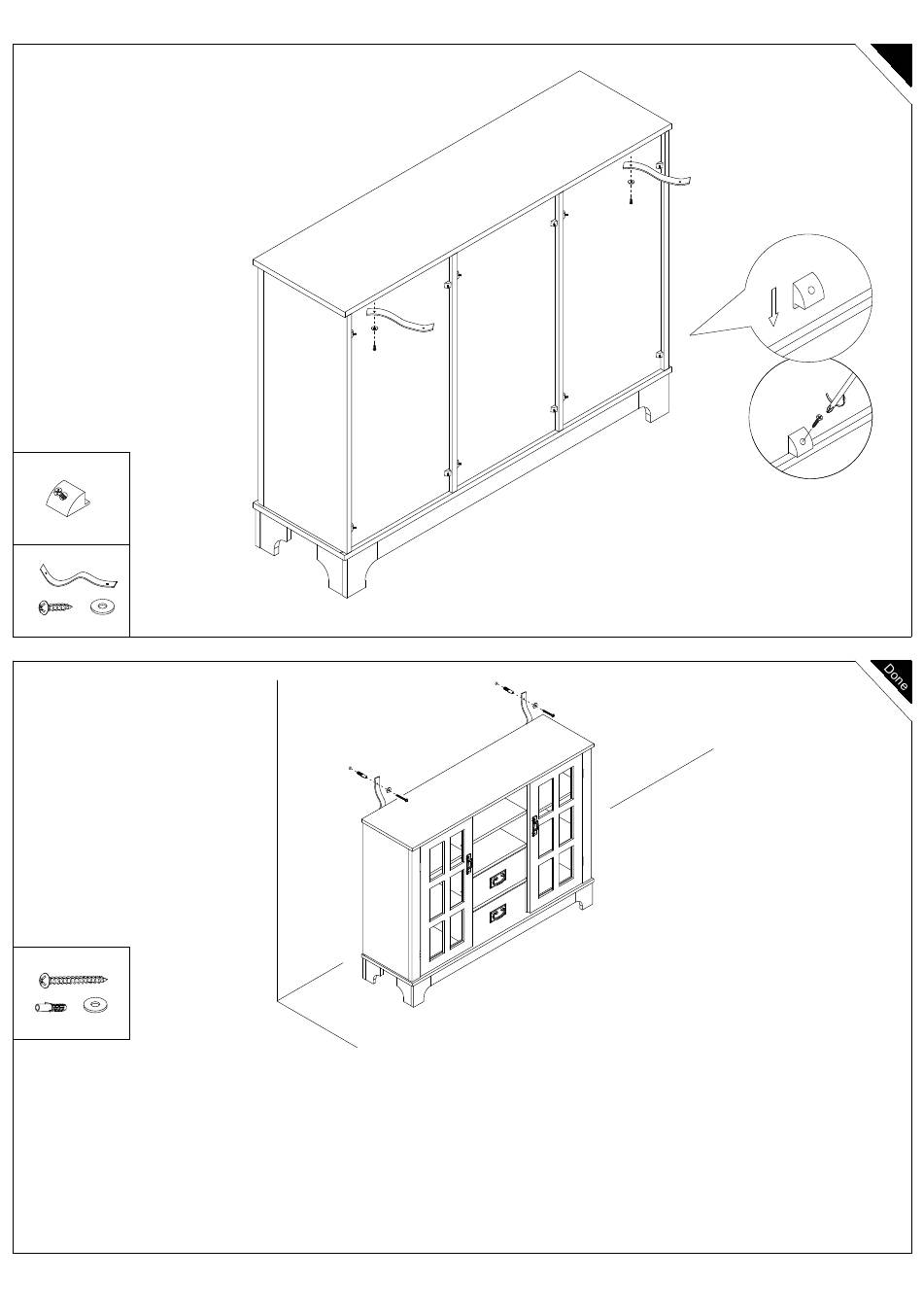 Done