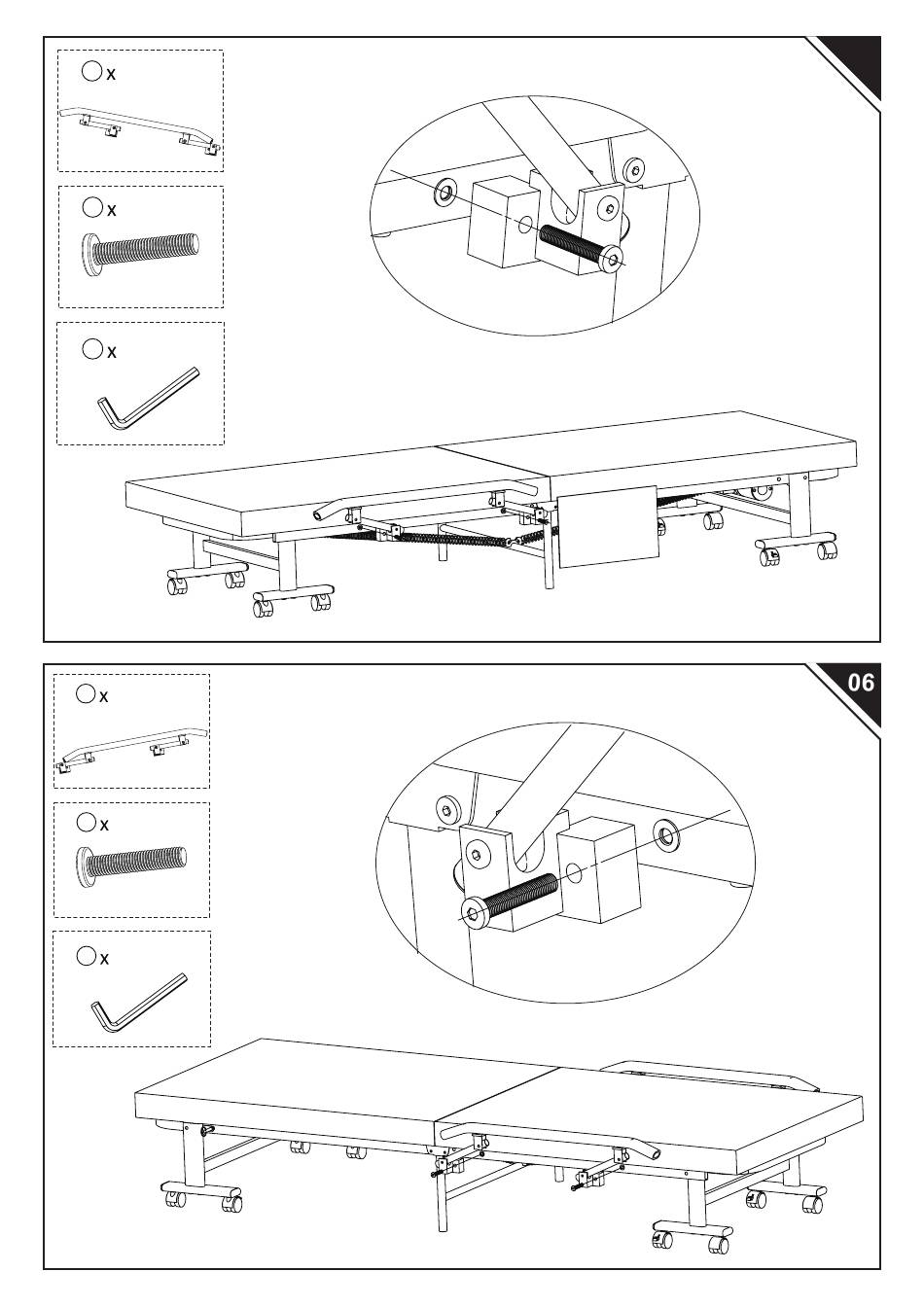 x

x

x

06

x

x

x