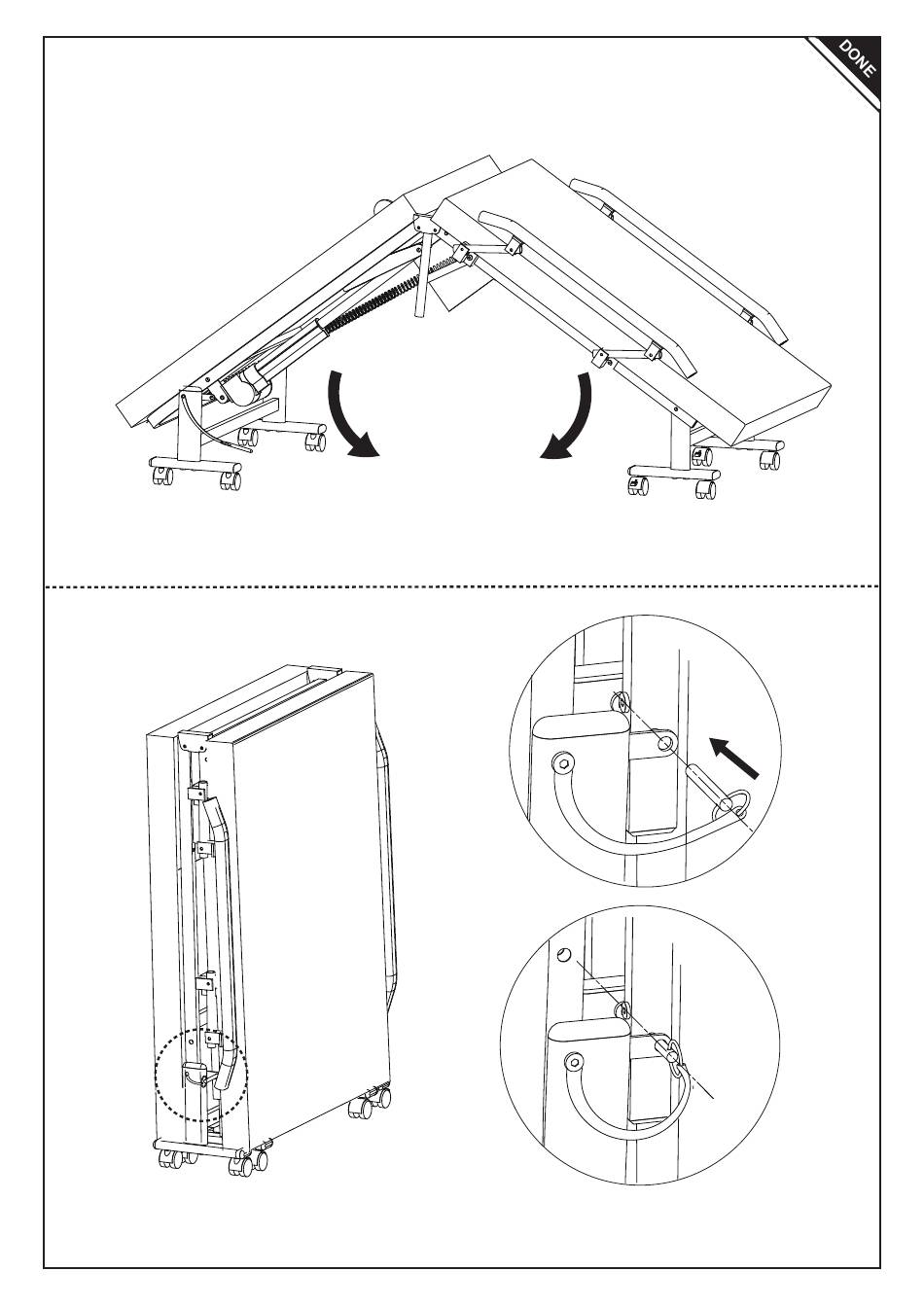 DONE