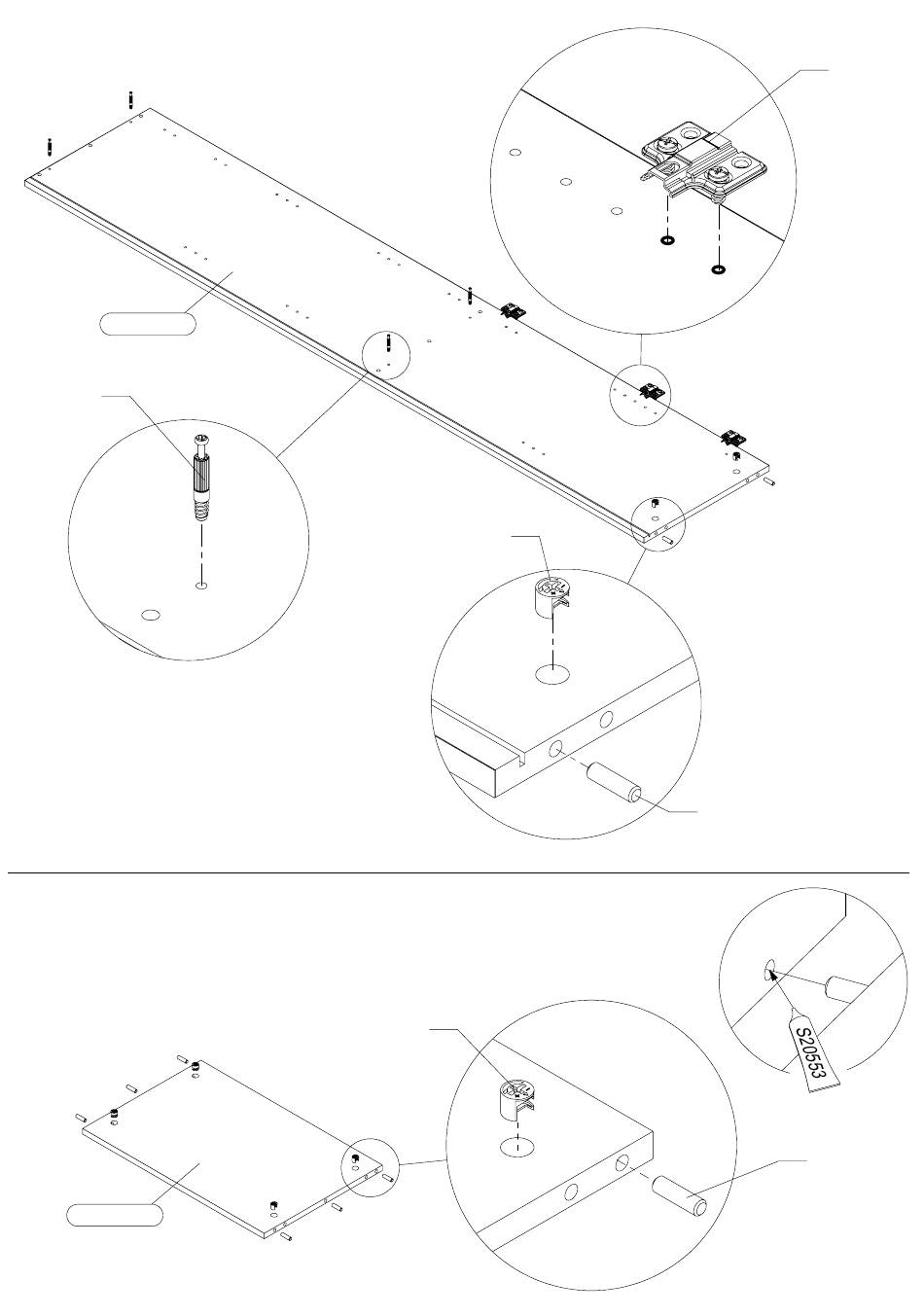 S20553