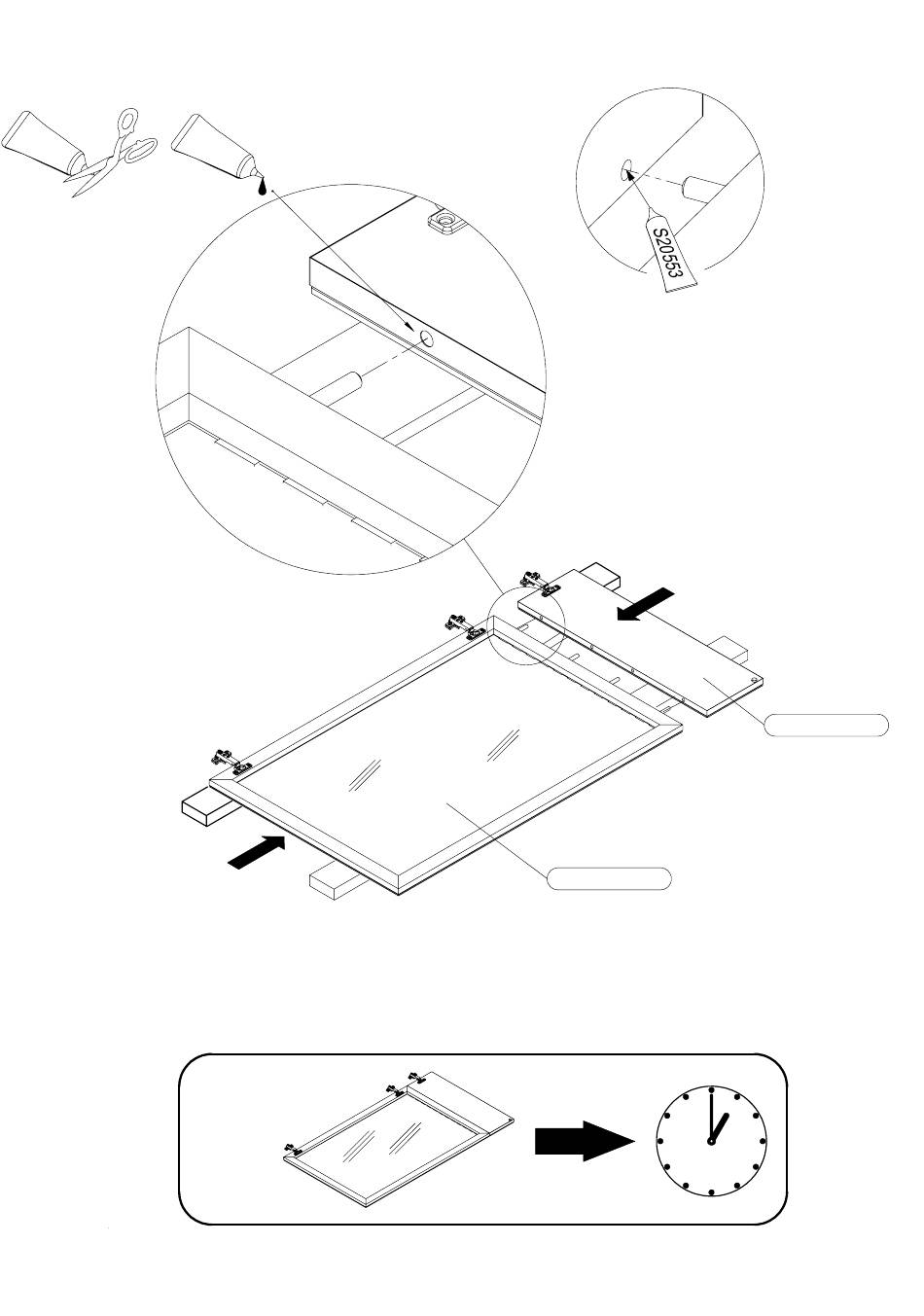 S20553