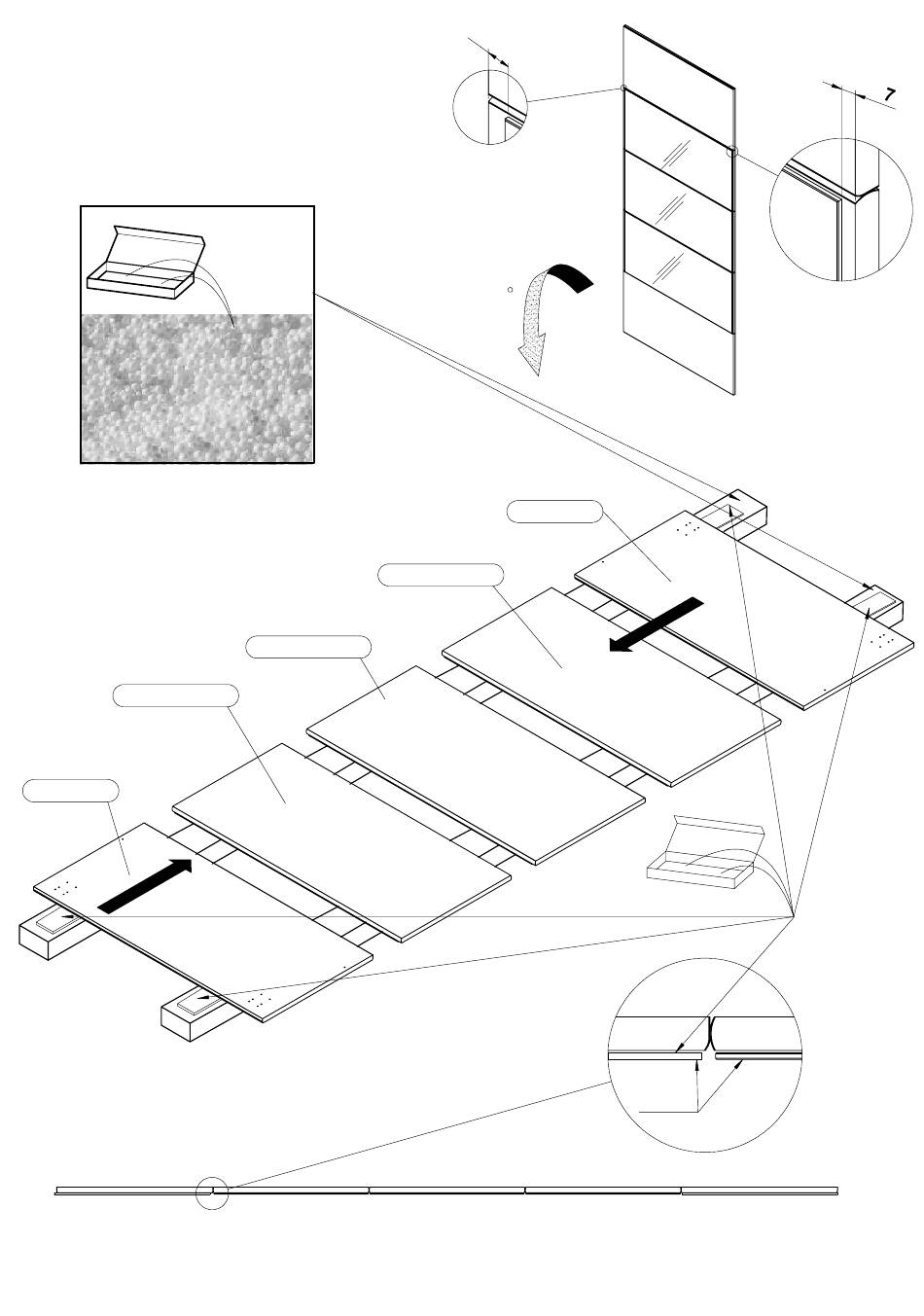 7