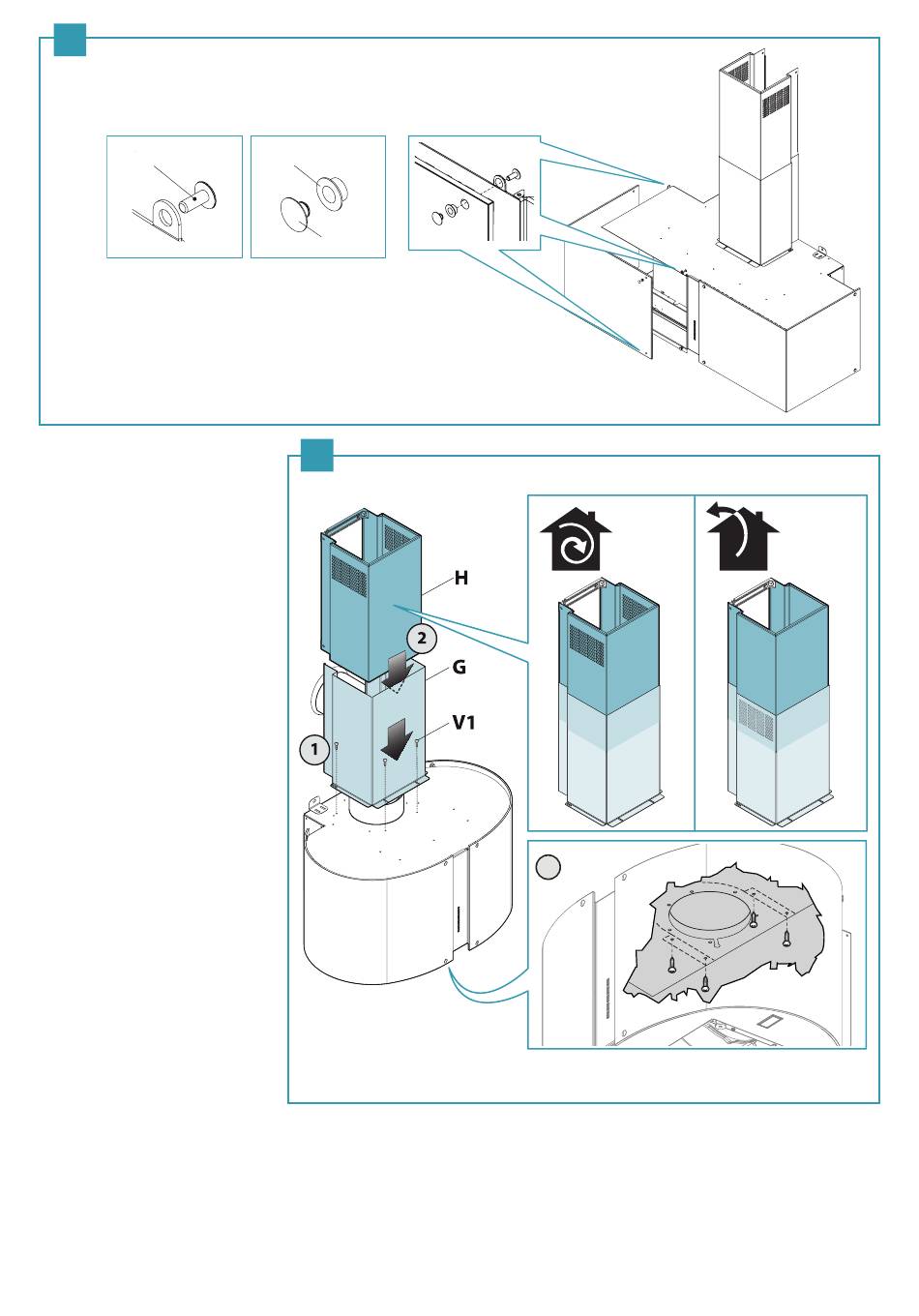 H

2

G

V1

1