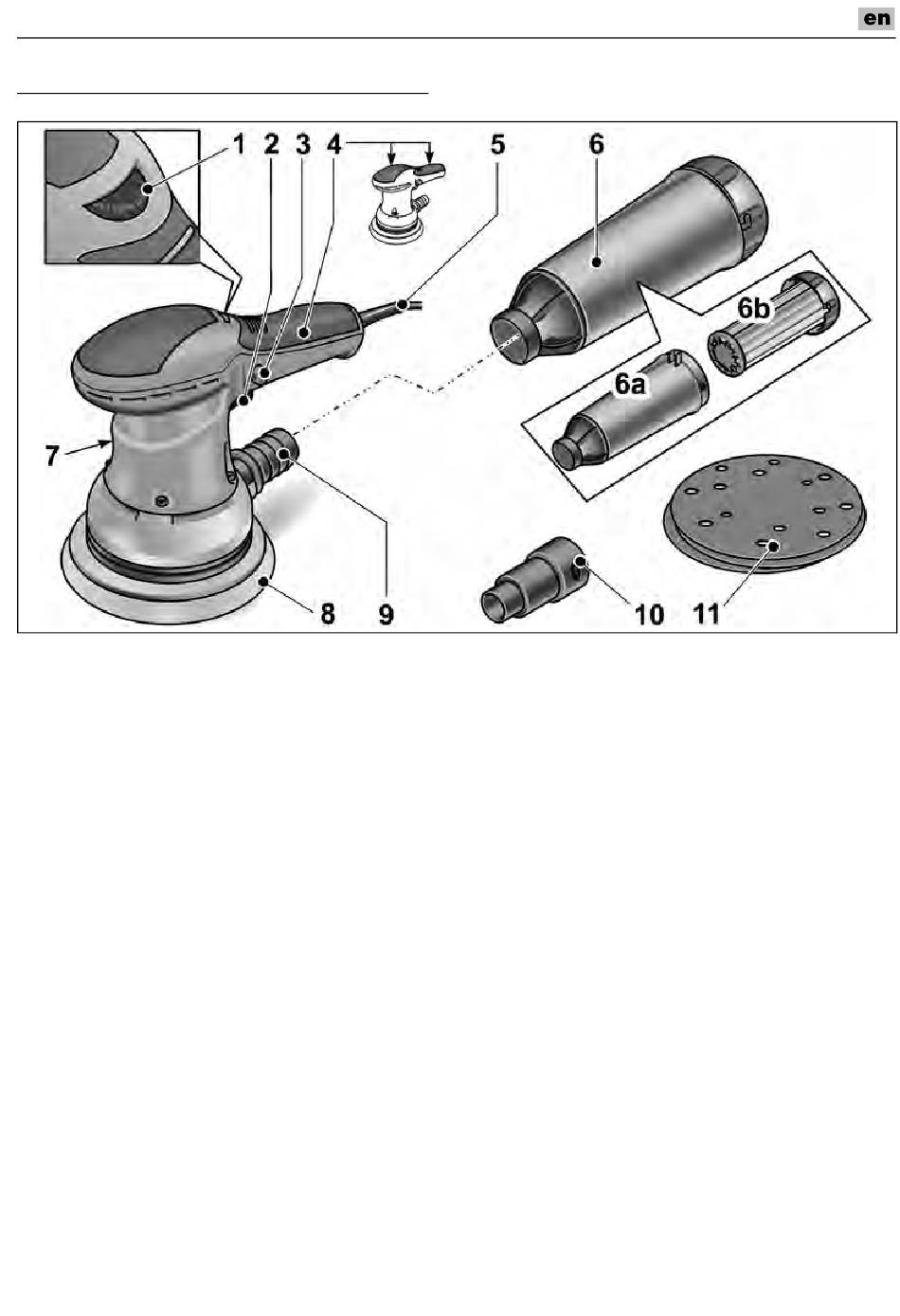 en

1 2 3 4 5 6

6b

6a

7

8 9 10 11