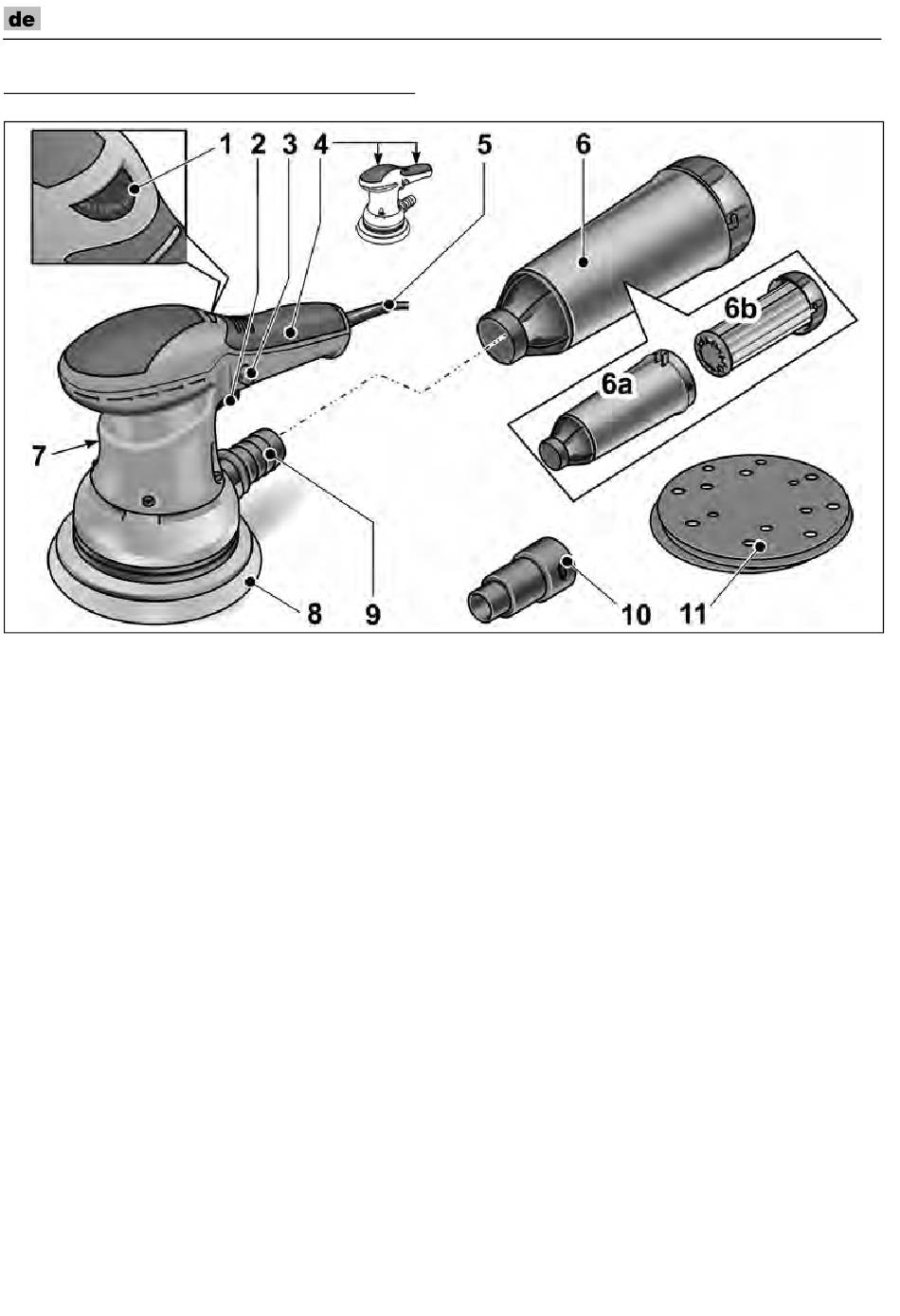 de

1 2 3 4 5 6

6b

6a

7

8 9 10 11