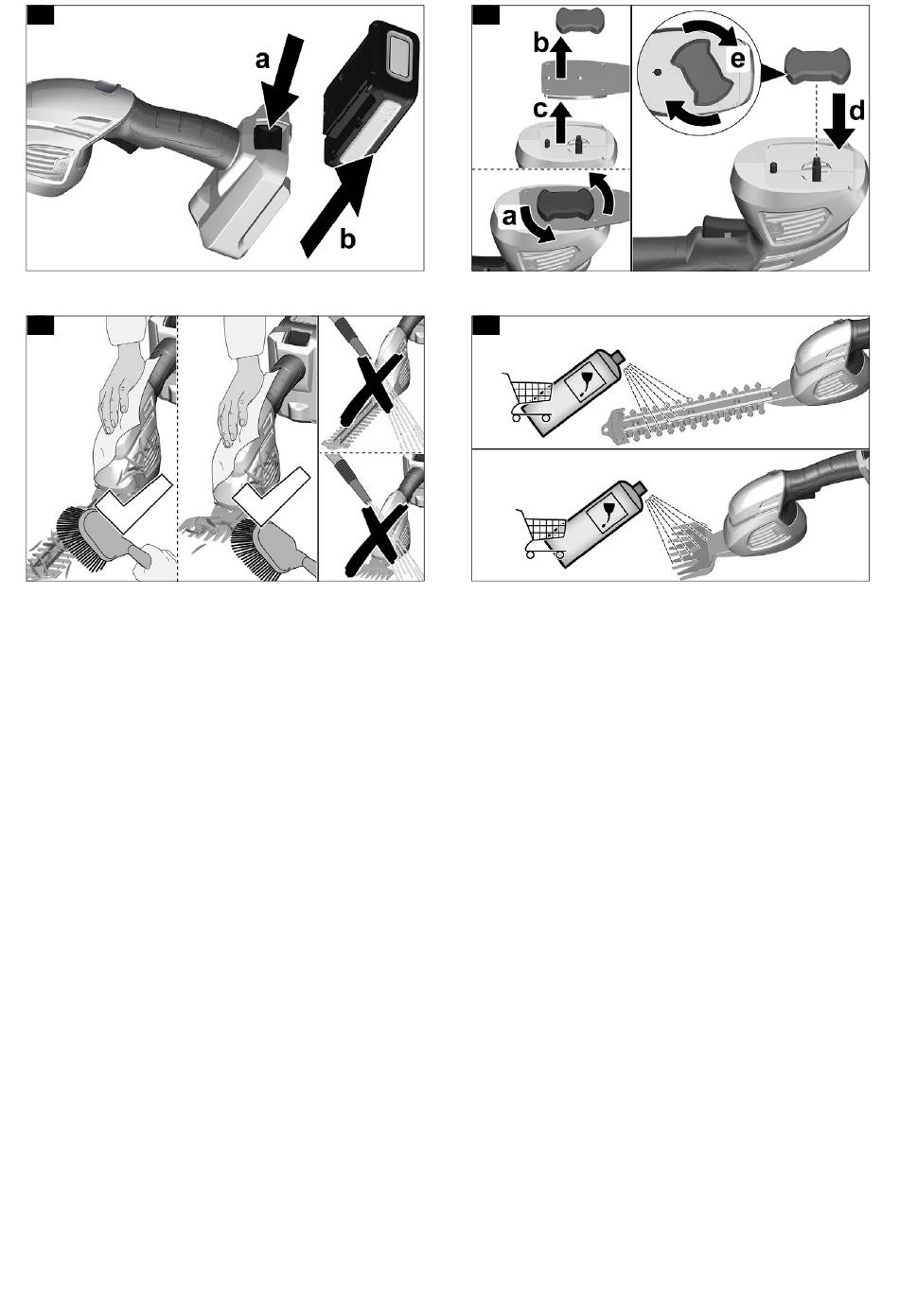 a

b

b

c

a

e

d