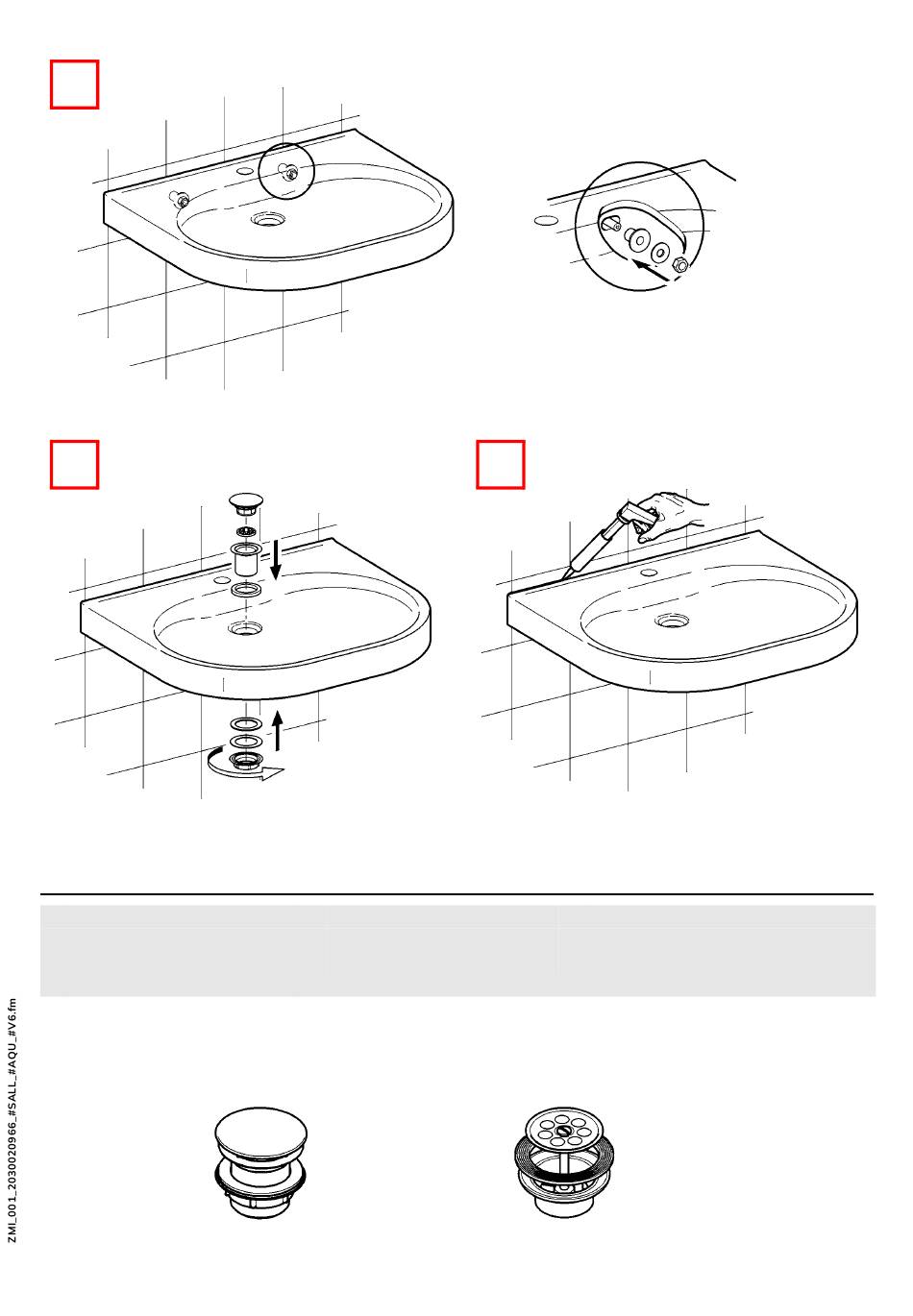 ZMI_001_2030020966_#SALL_#AQU_#V6.fm