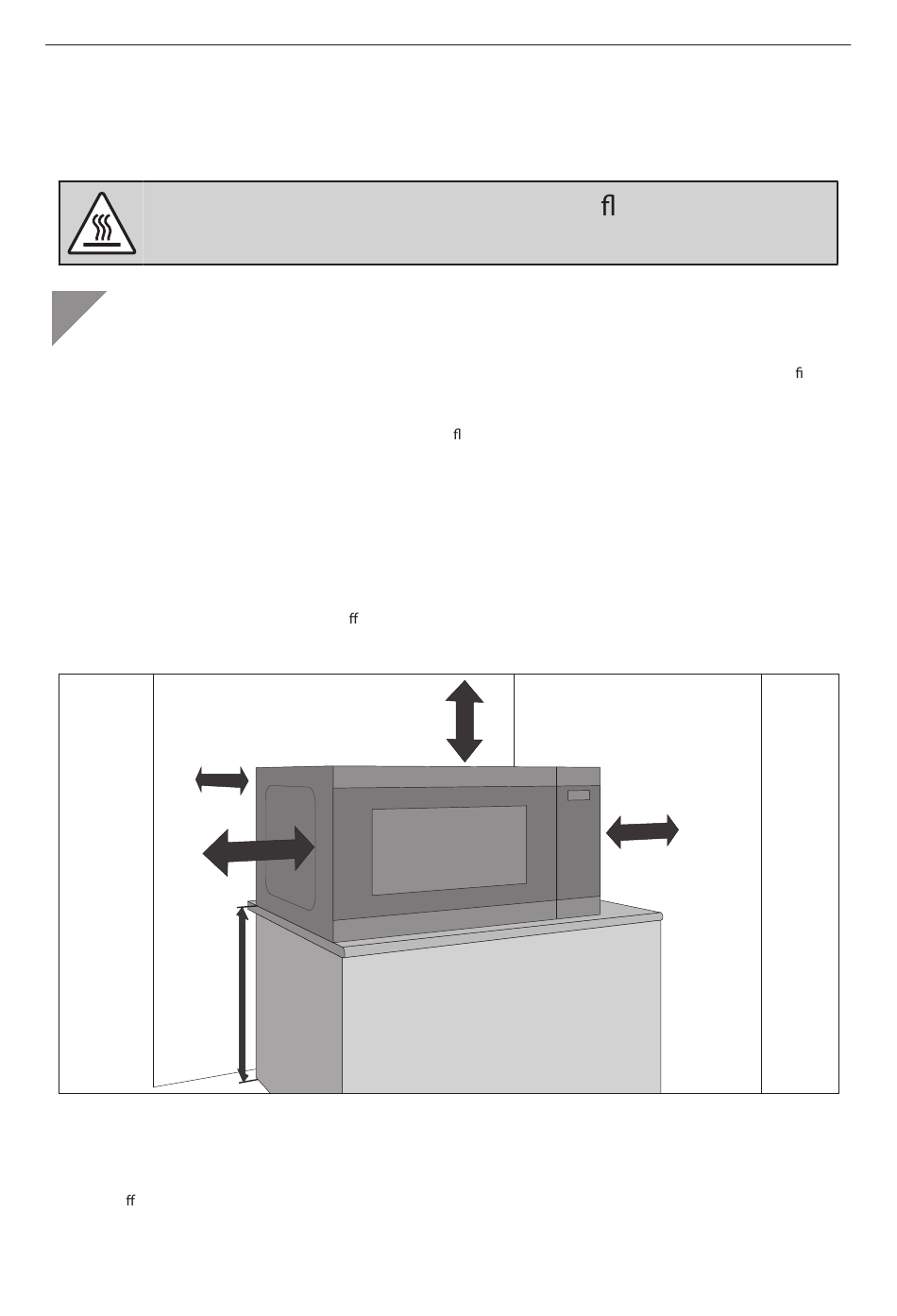 fl

fi

fl

ff

ff